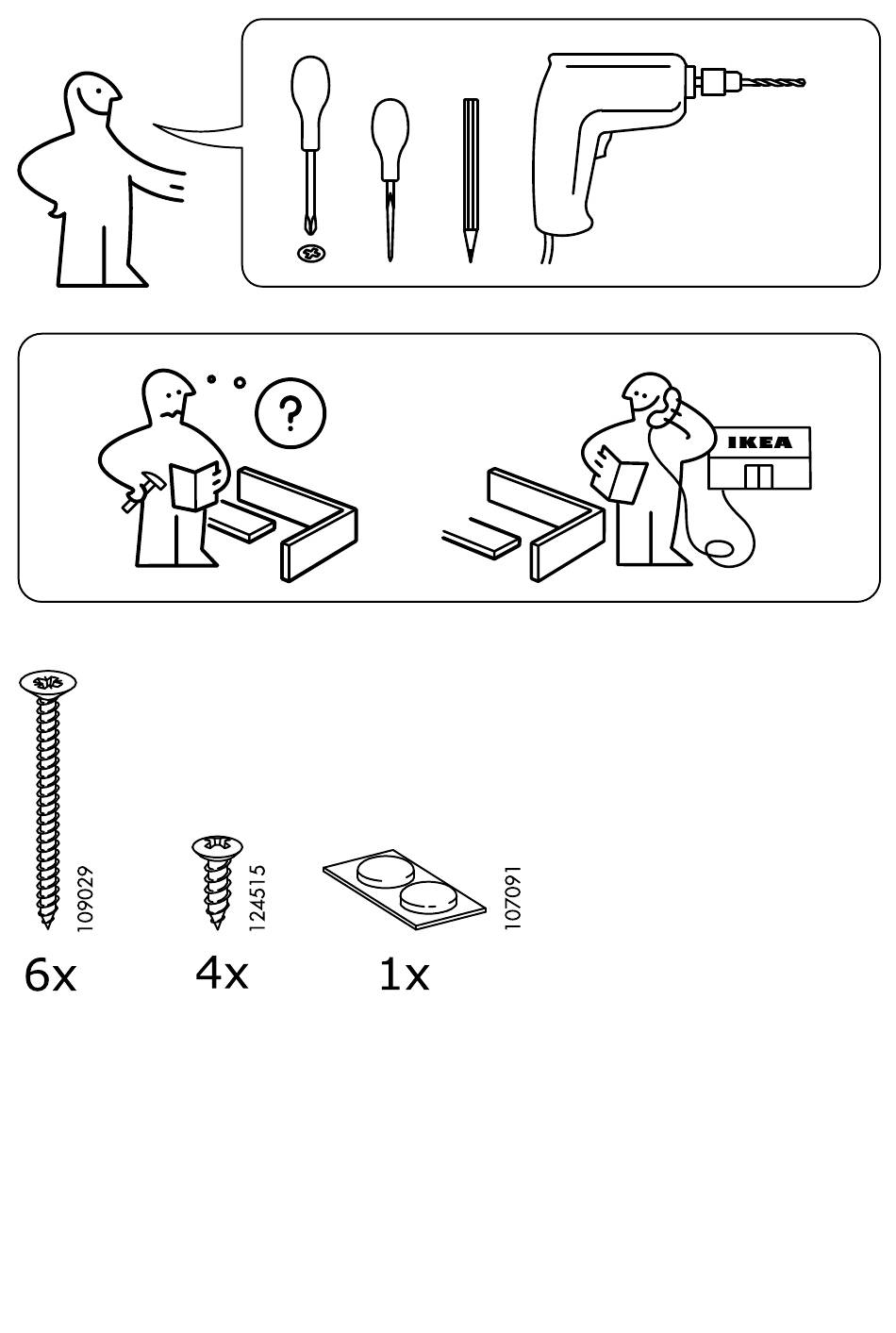 ?

IKEA

109029
6x

124515
4x

107091
1x