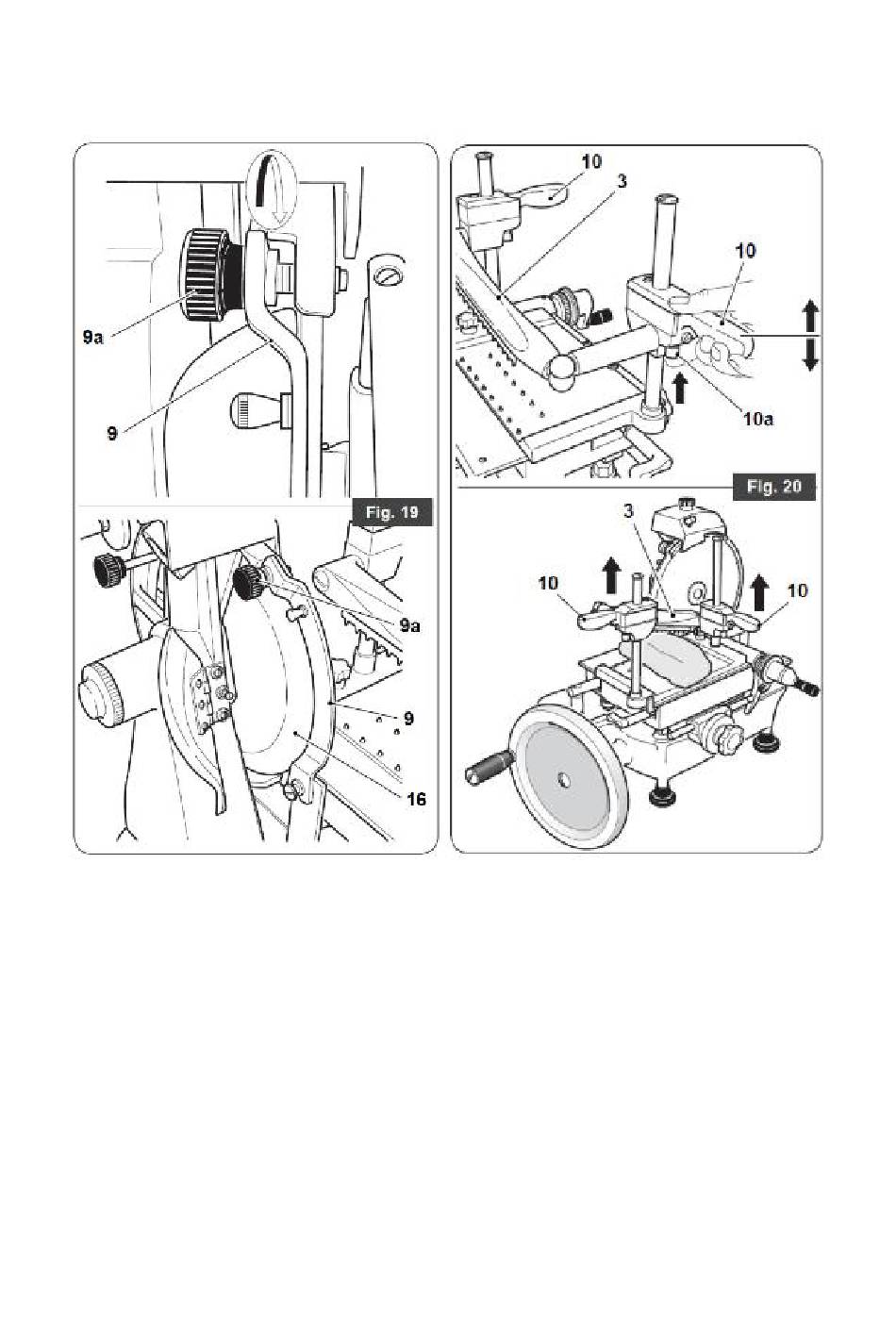 9a

9

Fig. 19

9a

9

16

10

3

10

10a

Fig. 20

3

10

10