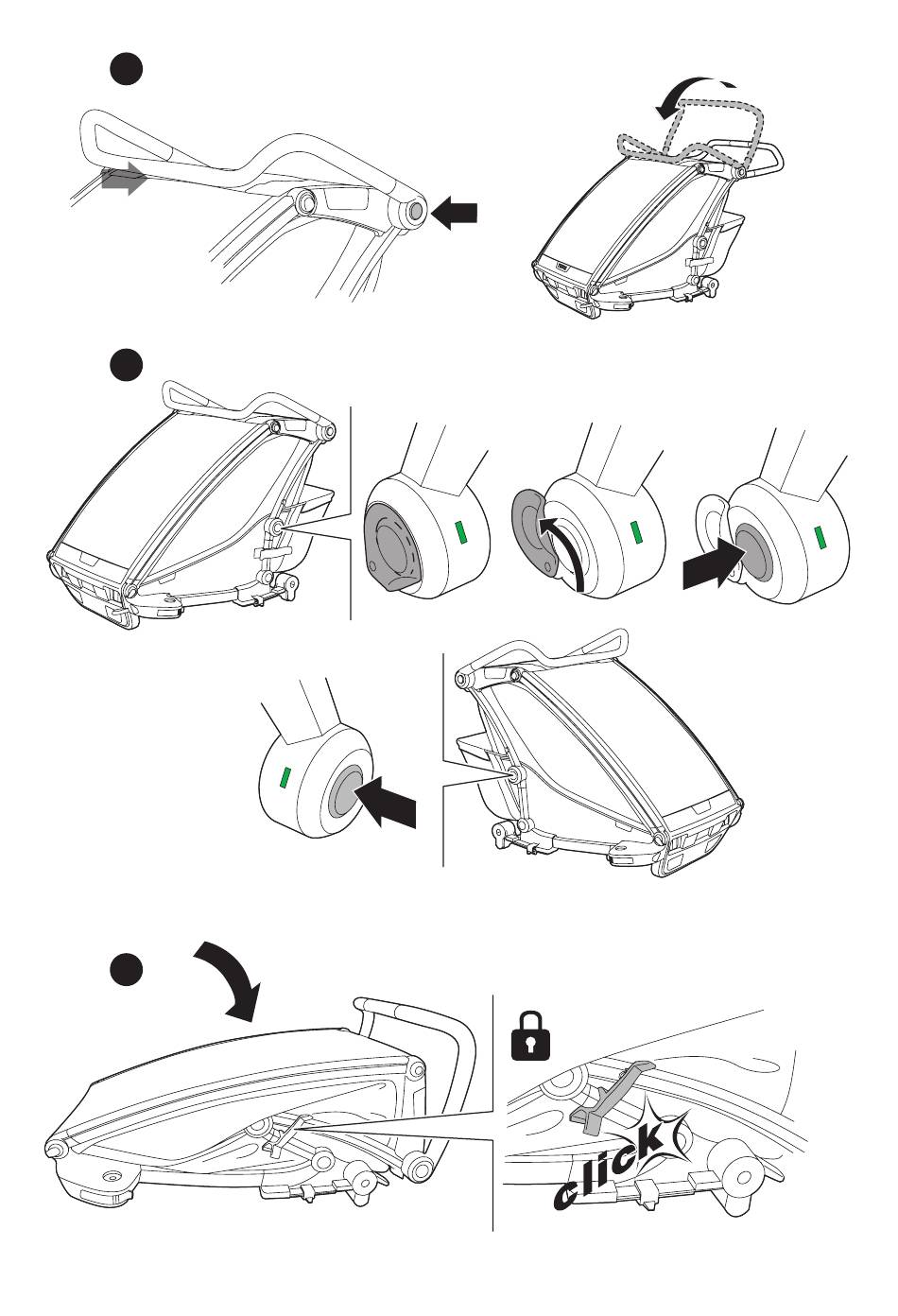 click