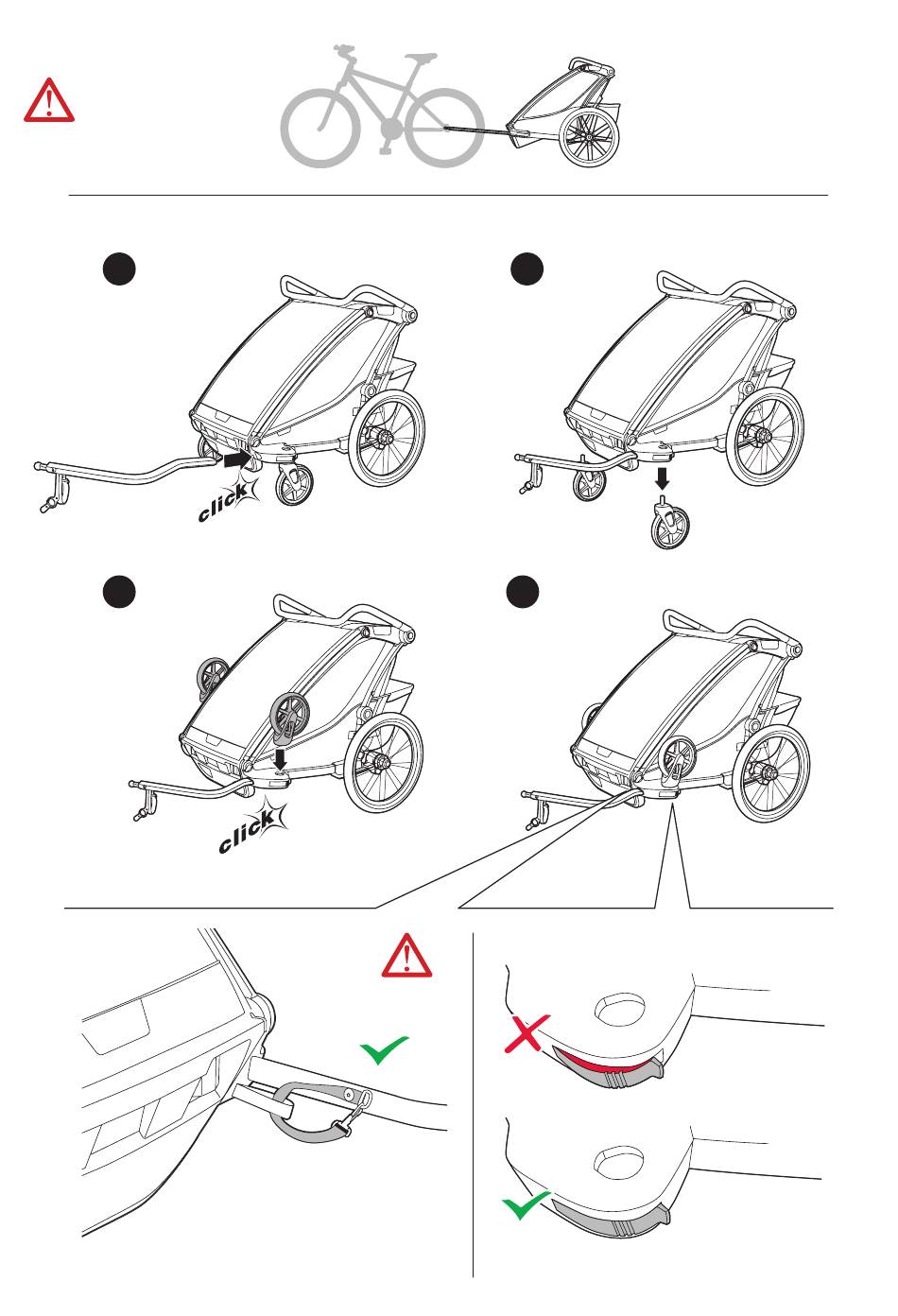 click

click