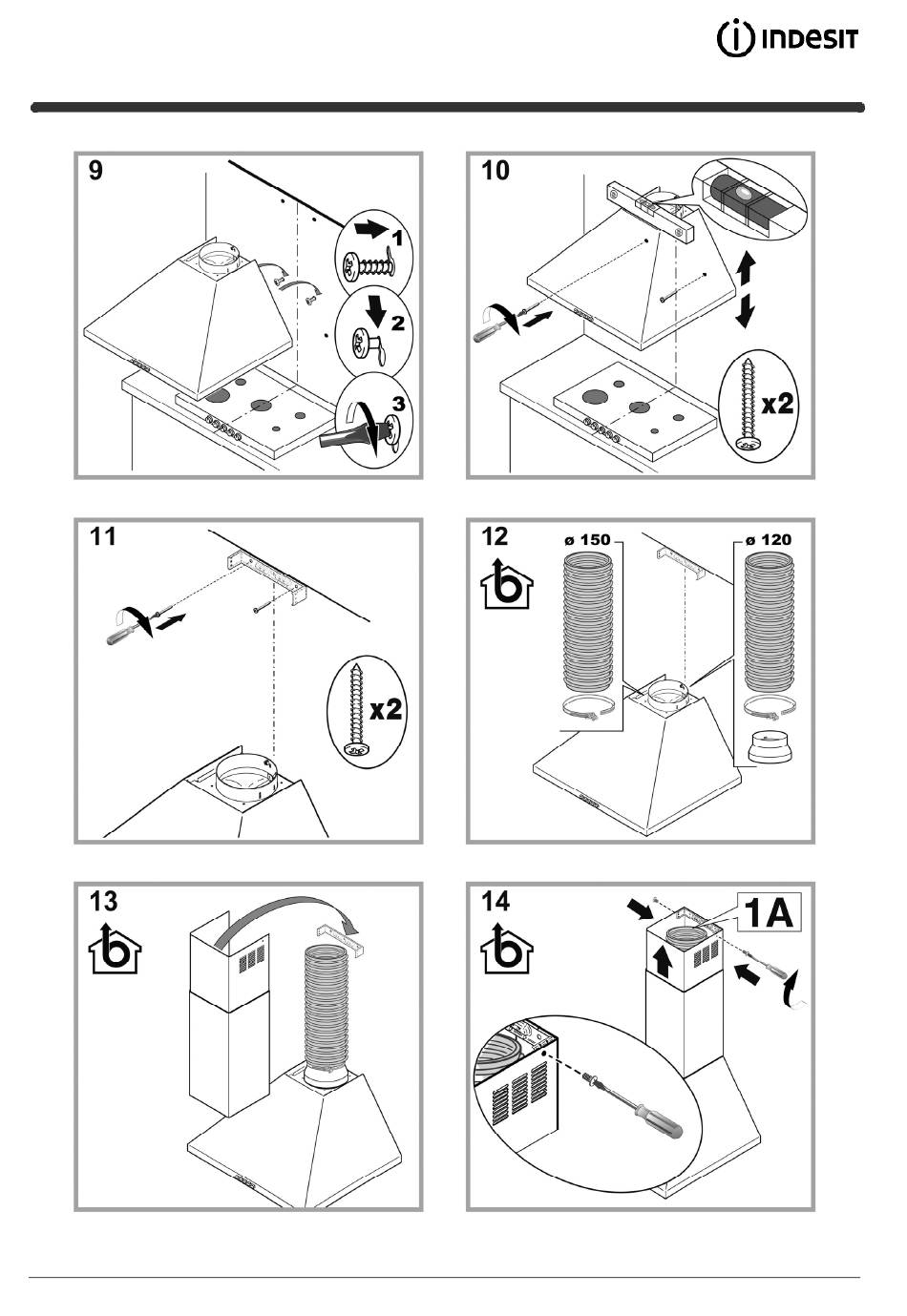 INDESIT

9

1

2

3

10

x2

11

x2

12

ø 150

ø 120

13

14

1A