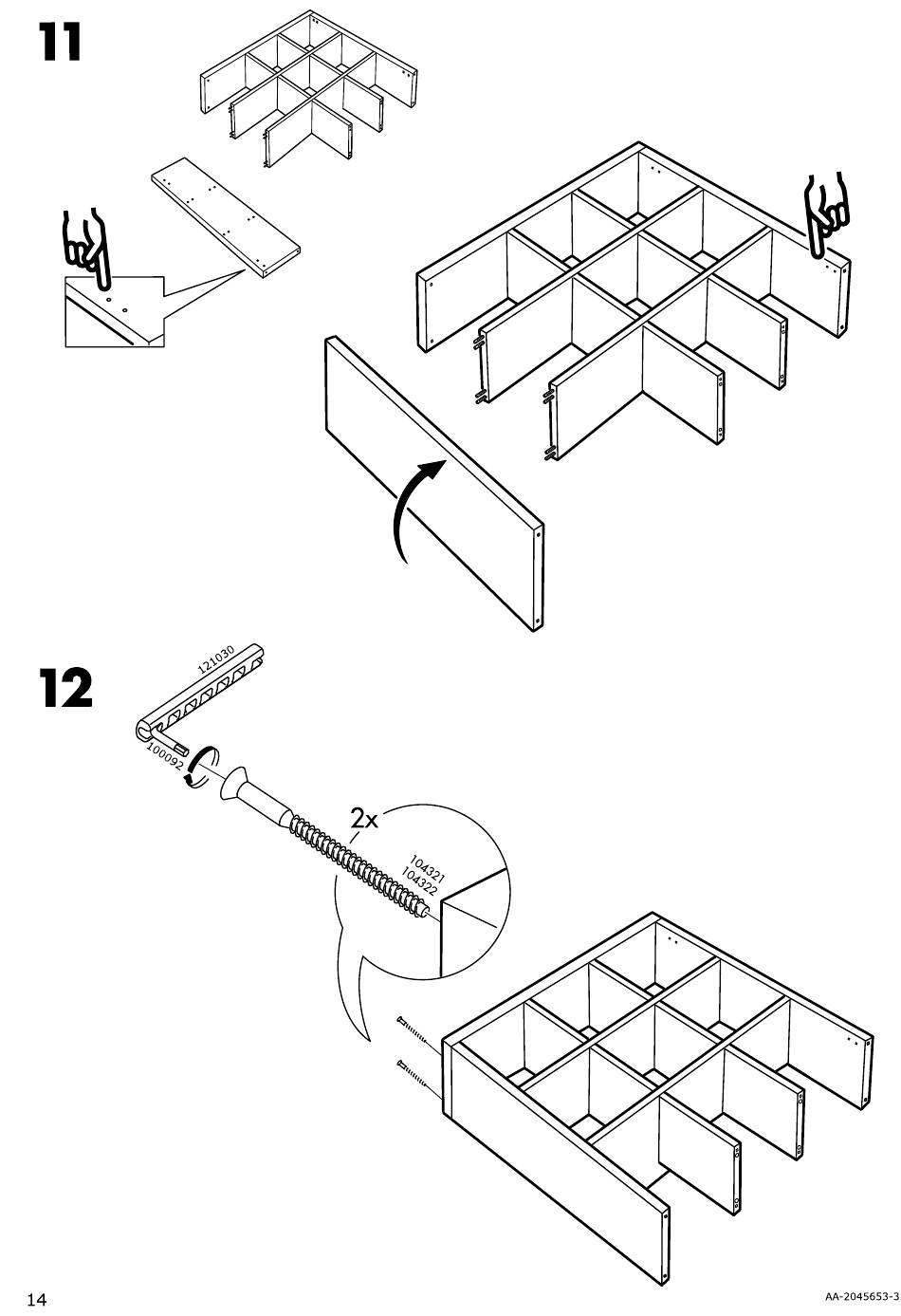 11

12

121030

100092

2x

104321
104322

14

AA-2045653-3