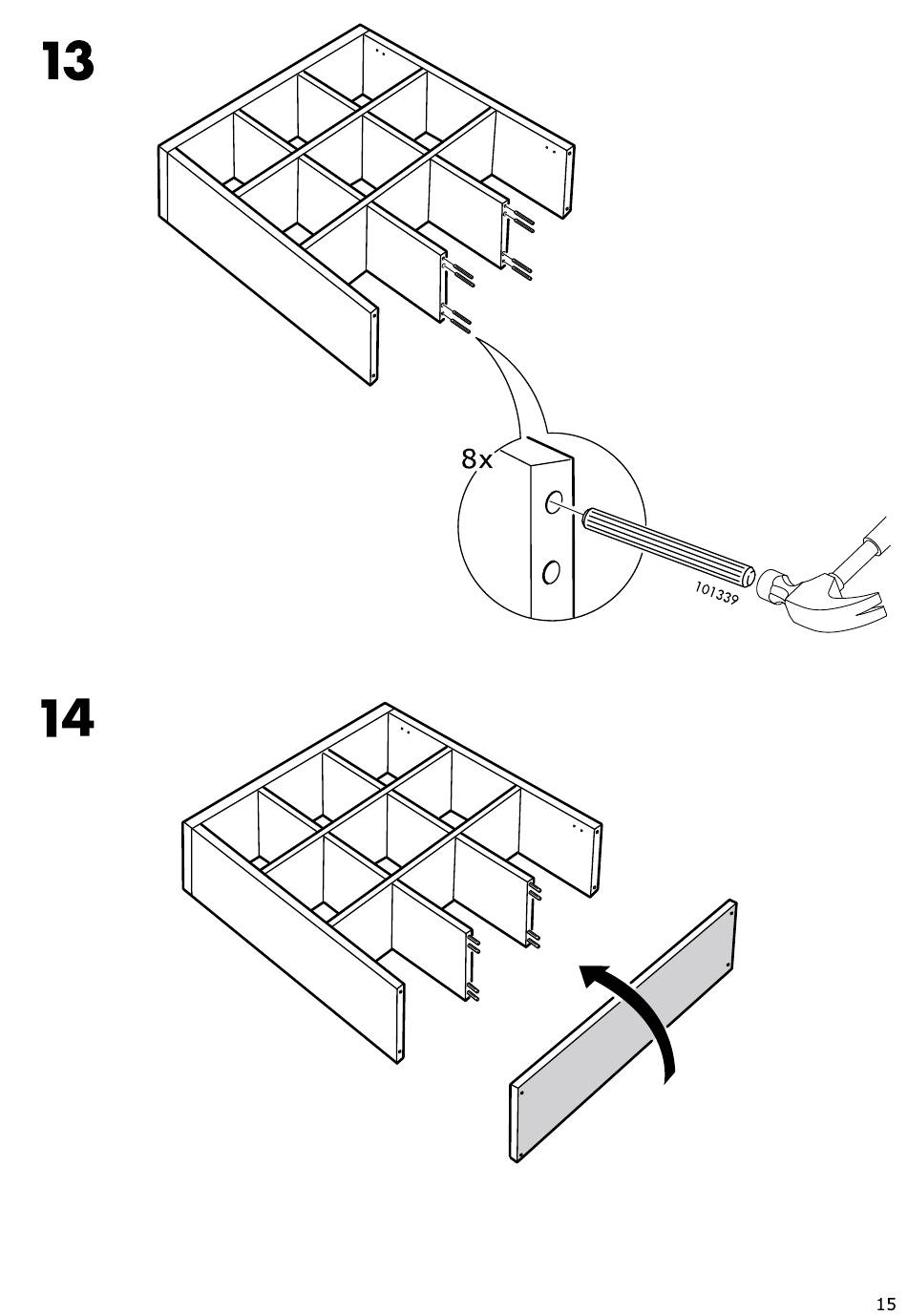 13

8x

101339

14

15