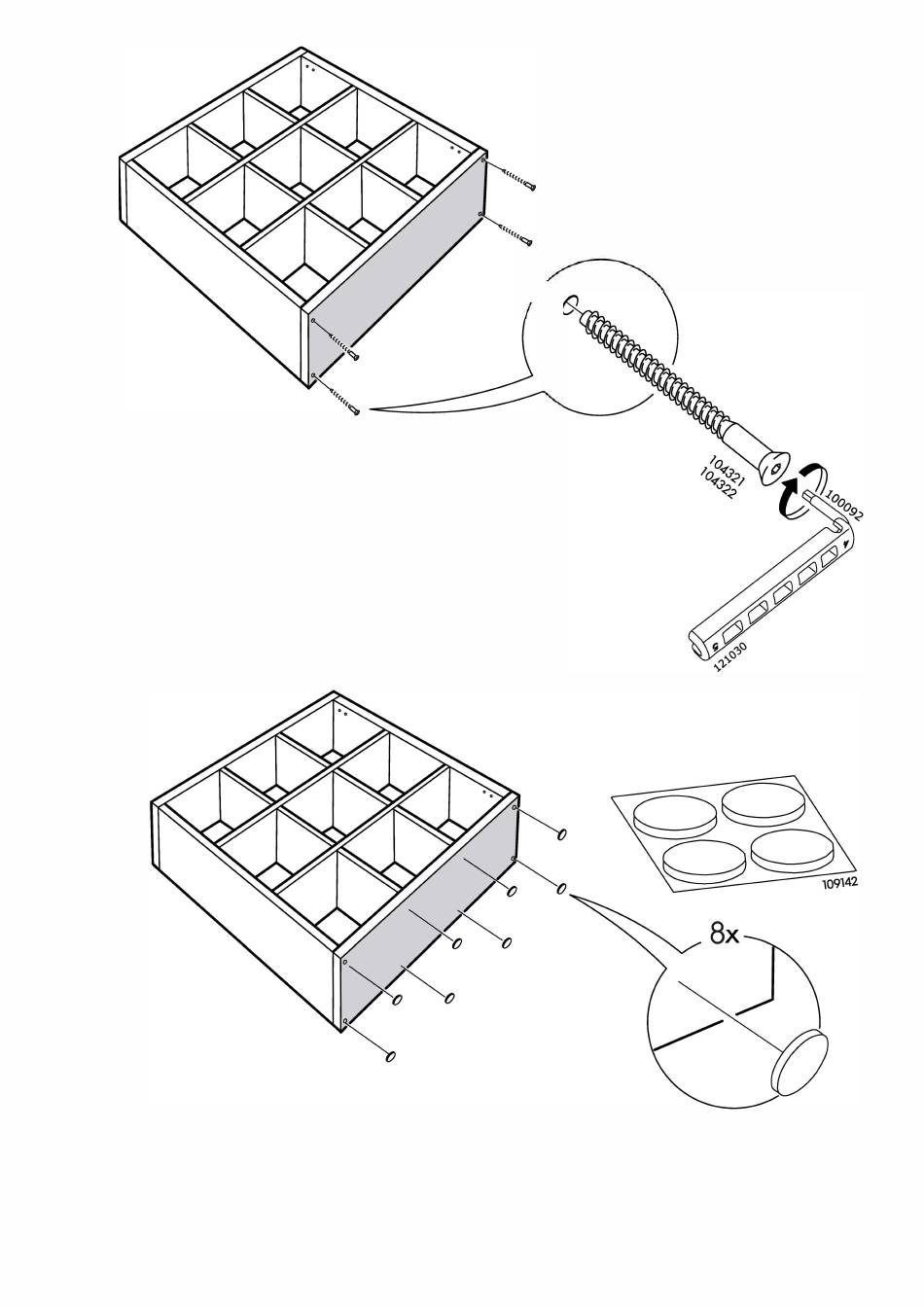 104321
104322

100092

121030

109142

8x