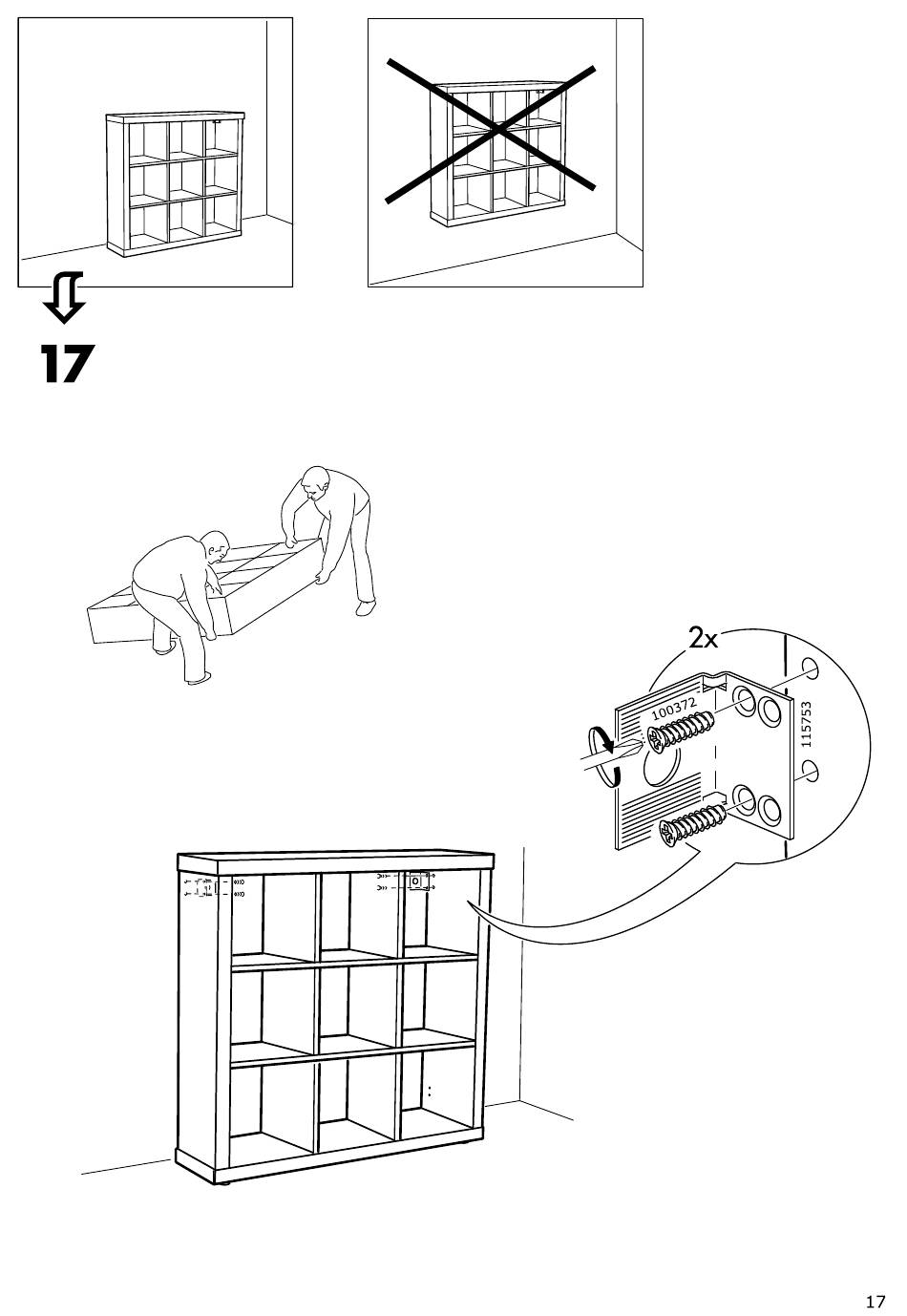 17

2x

100372

115753

17