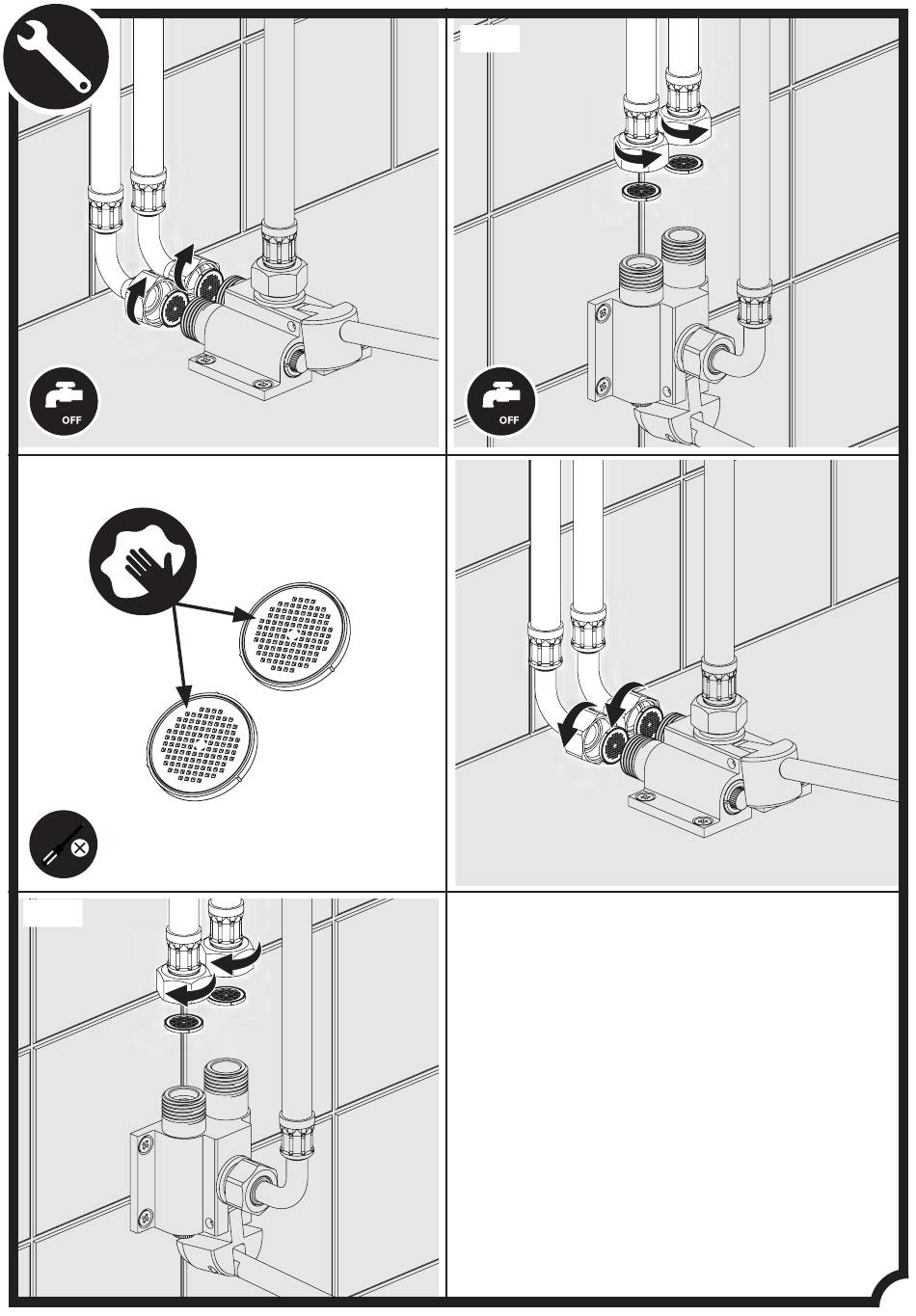 OFF

OFF