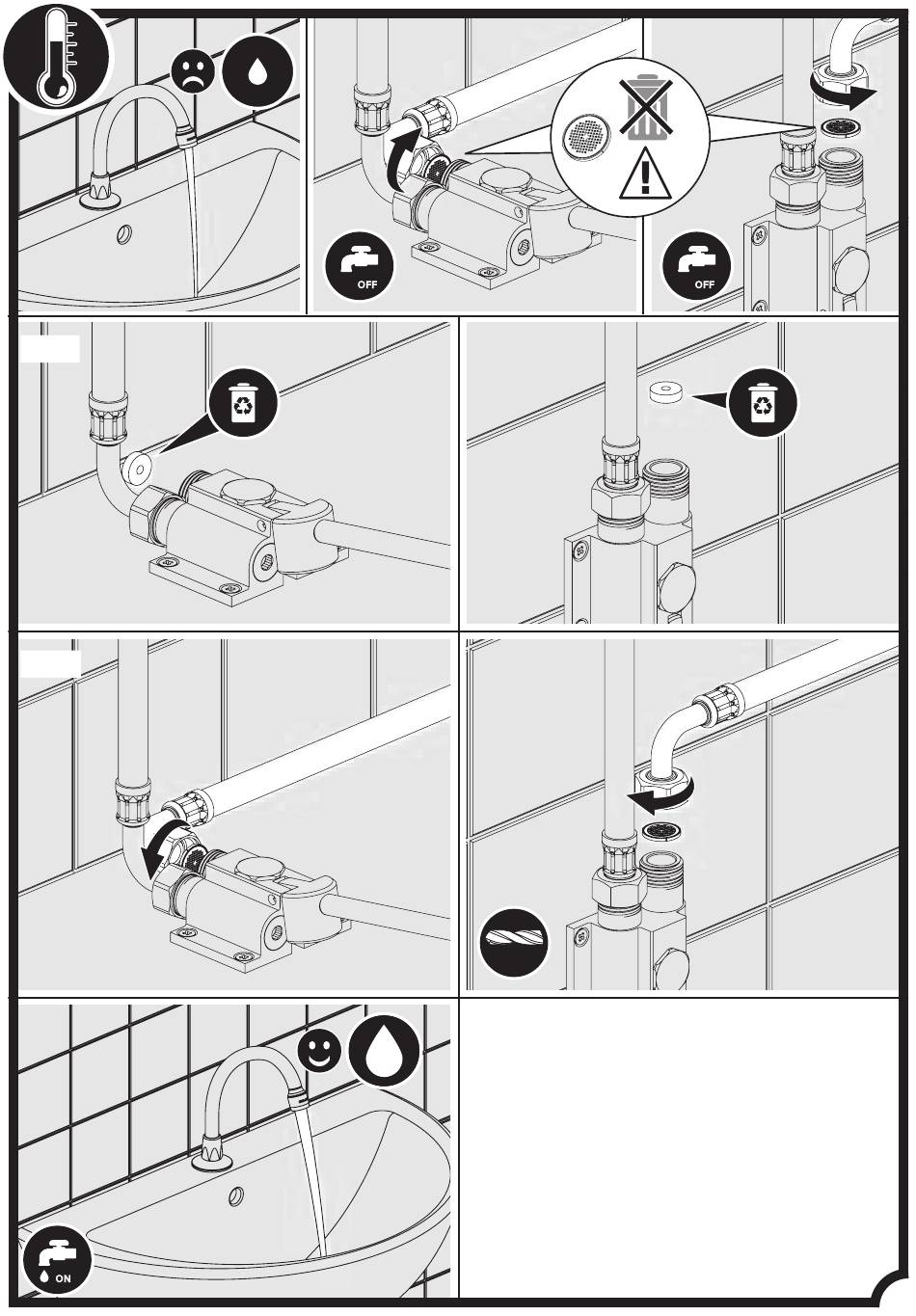 OFF

OFF

ON