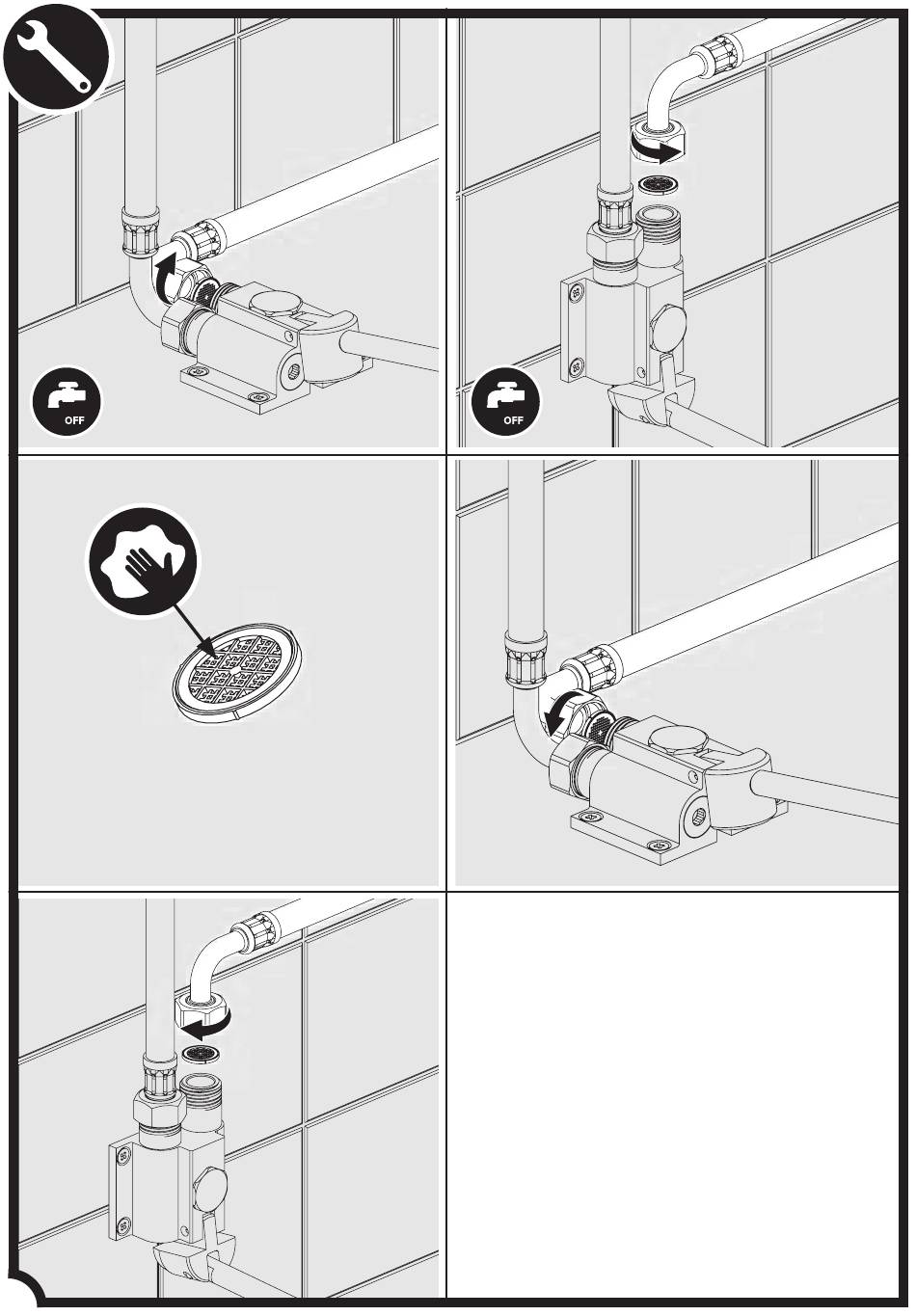 OFF

OFF