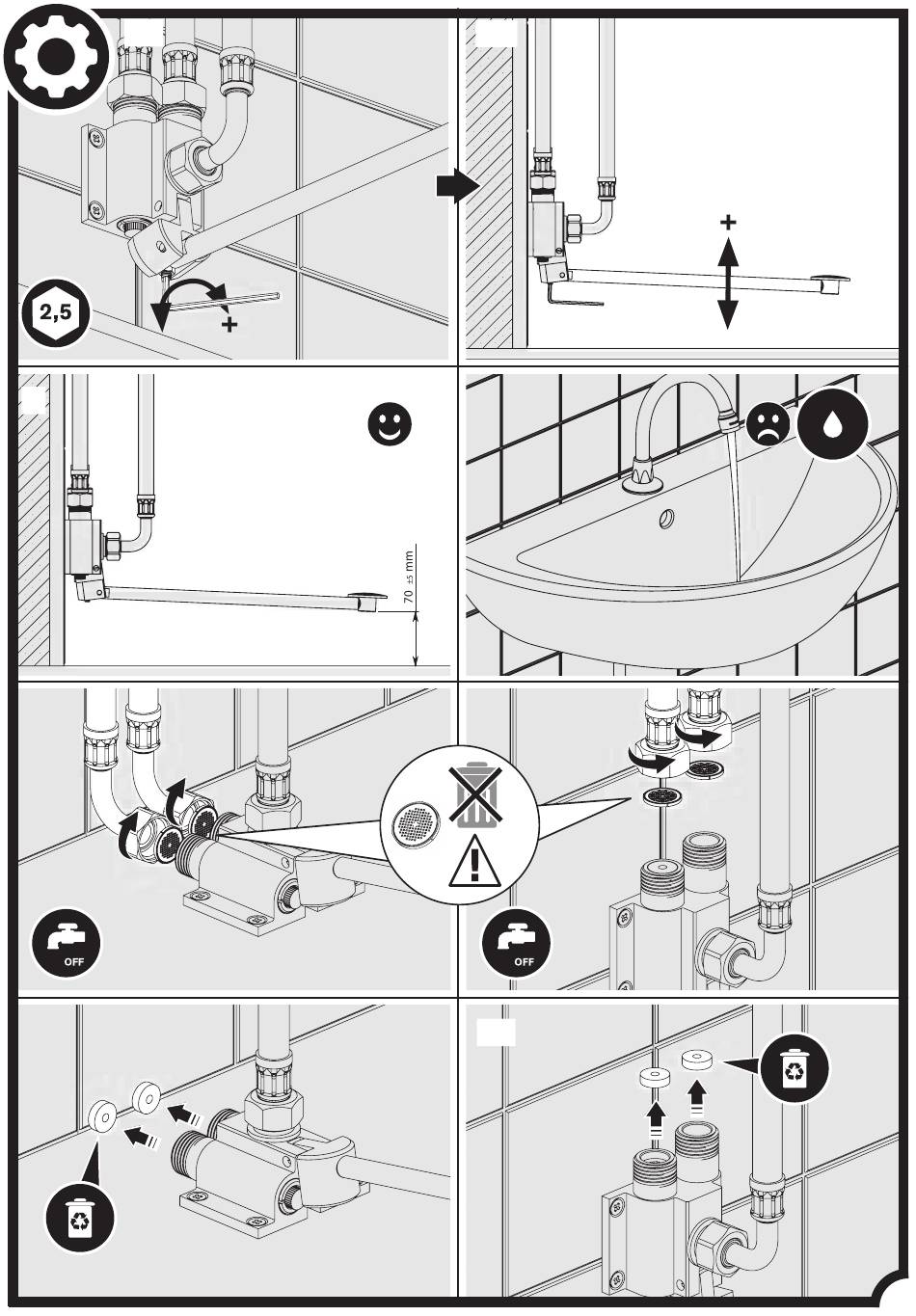 2,5

+

+

70 ±5 mm

OFF

OFF