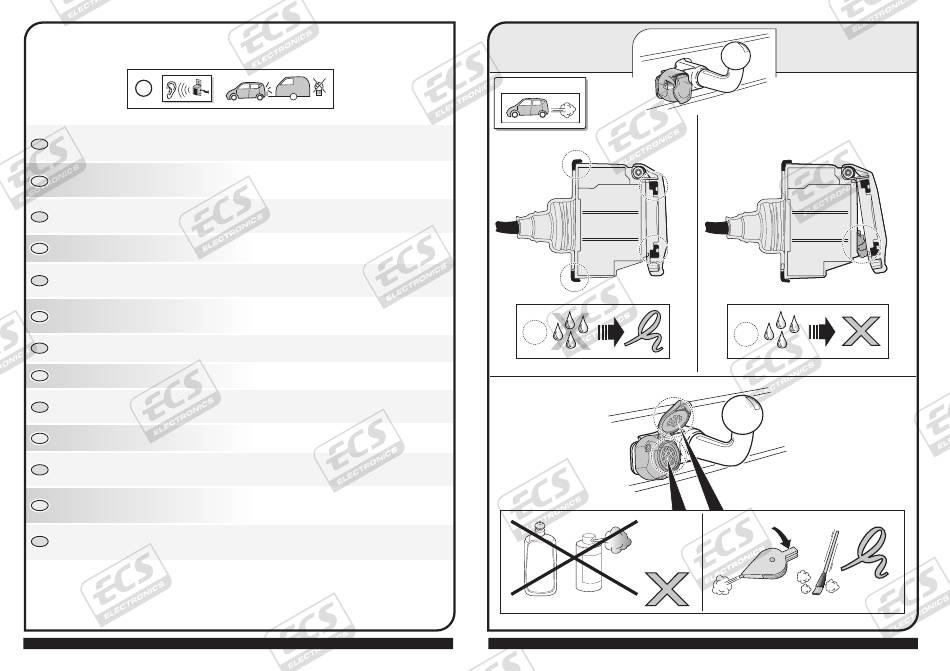 ECS ELECTRONICS