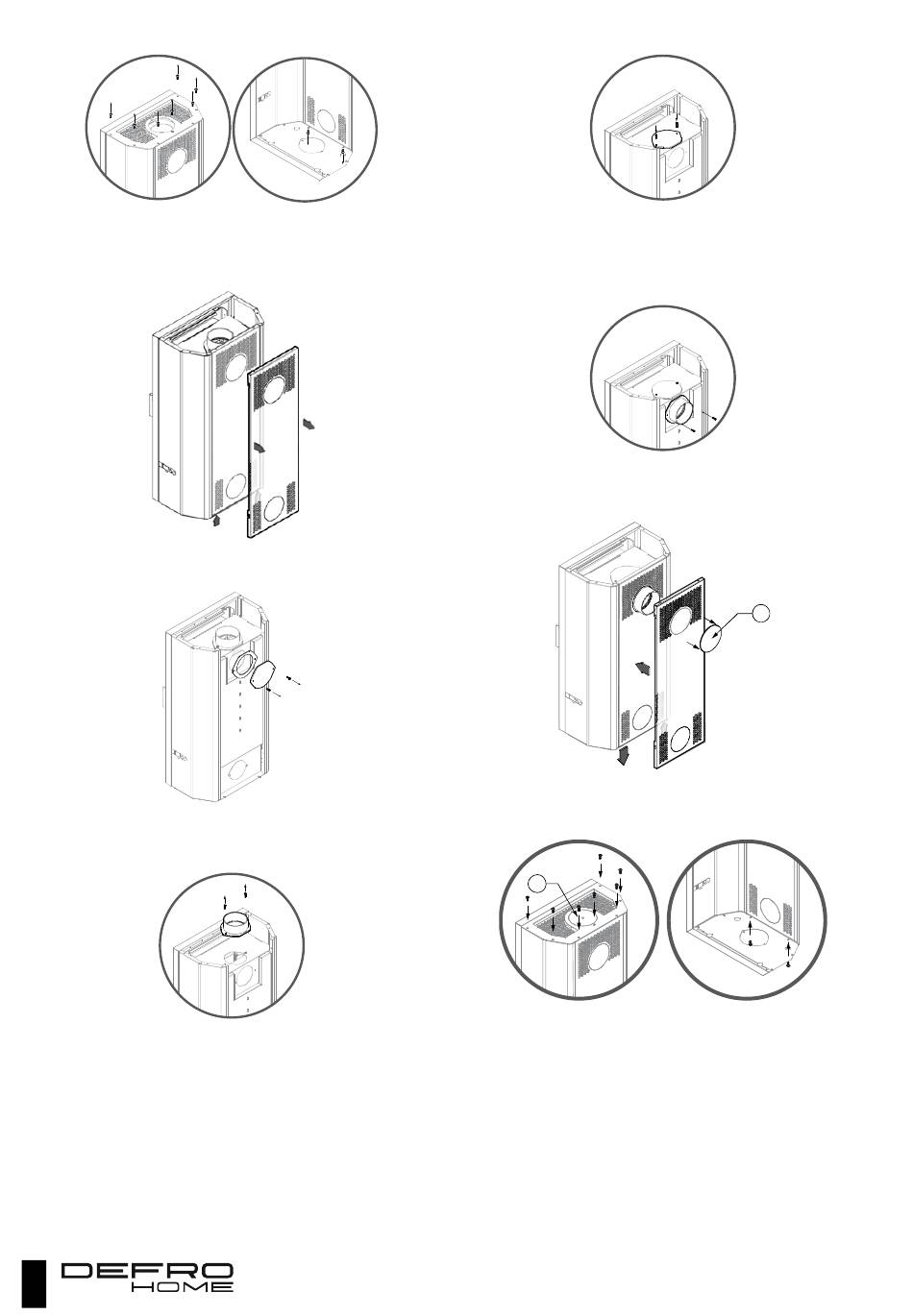 DEFRO HOME