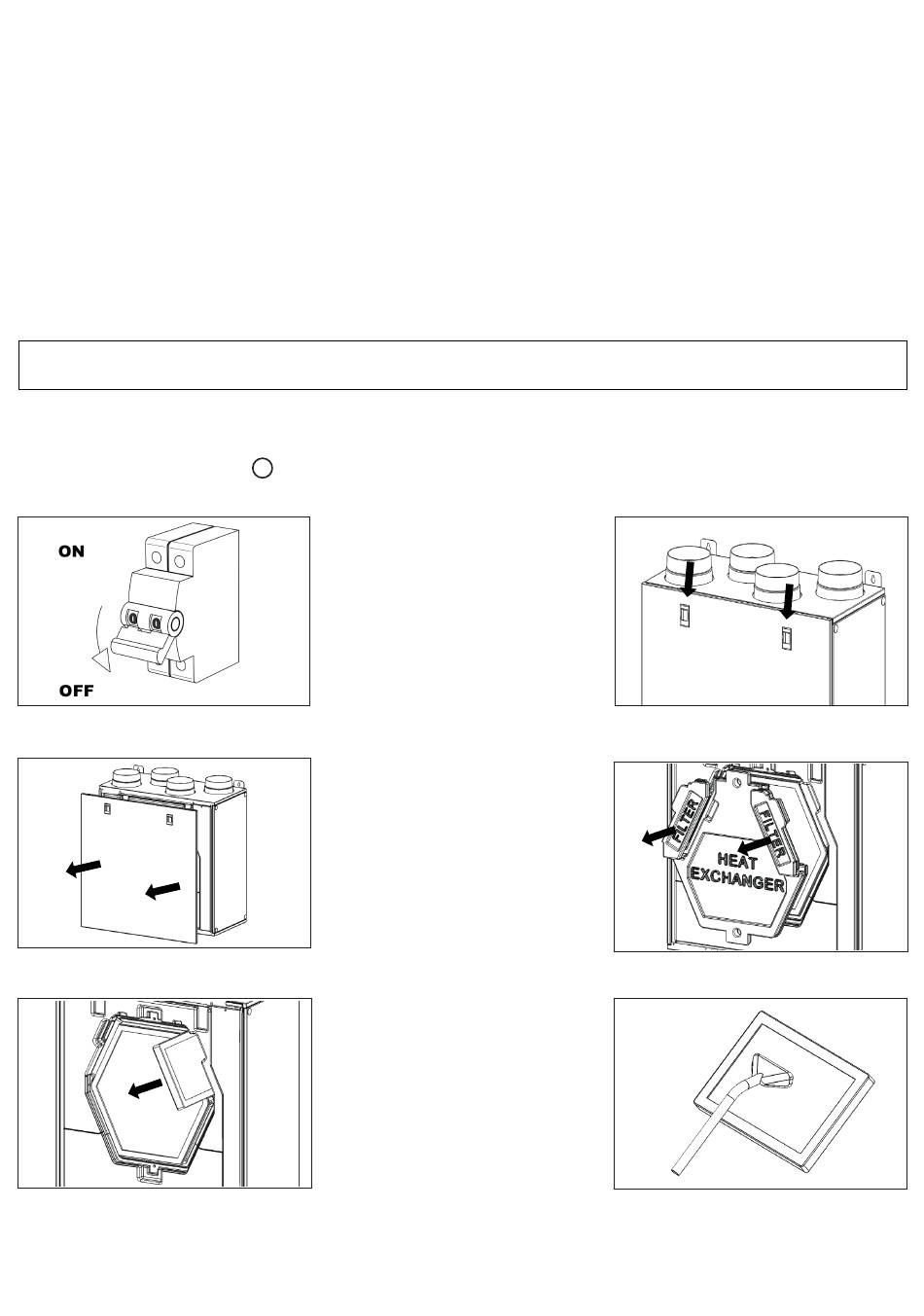 ON

OFF

FILTER

FILTER

HEAT EXCHANGER