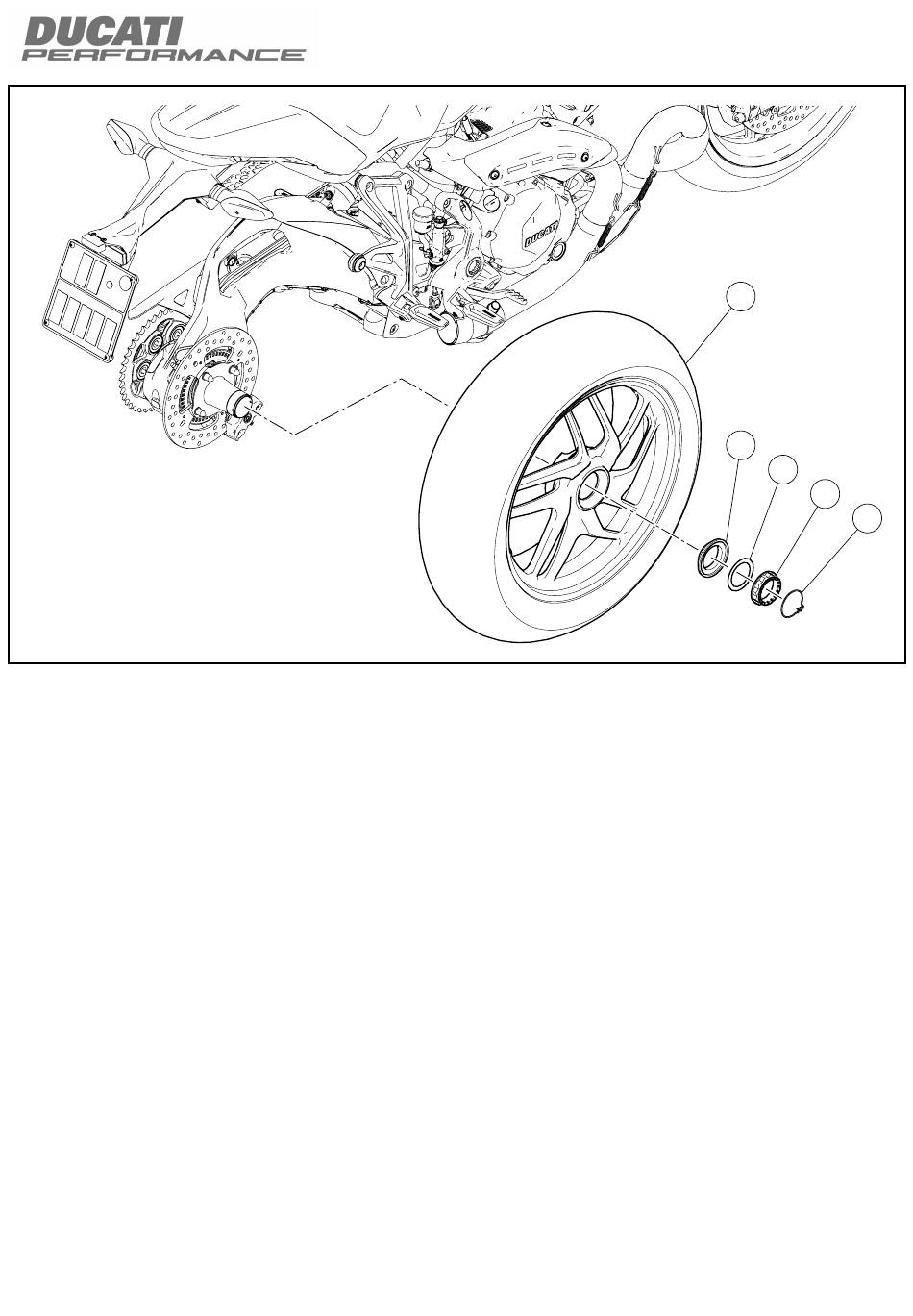 DUCATI
PERFORMANCE

DUCATI