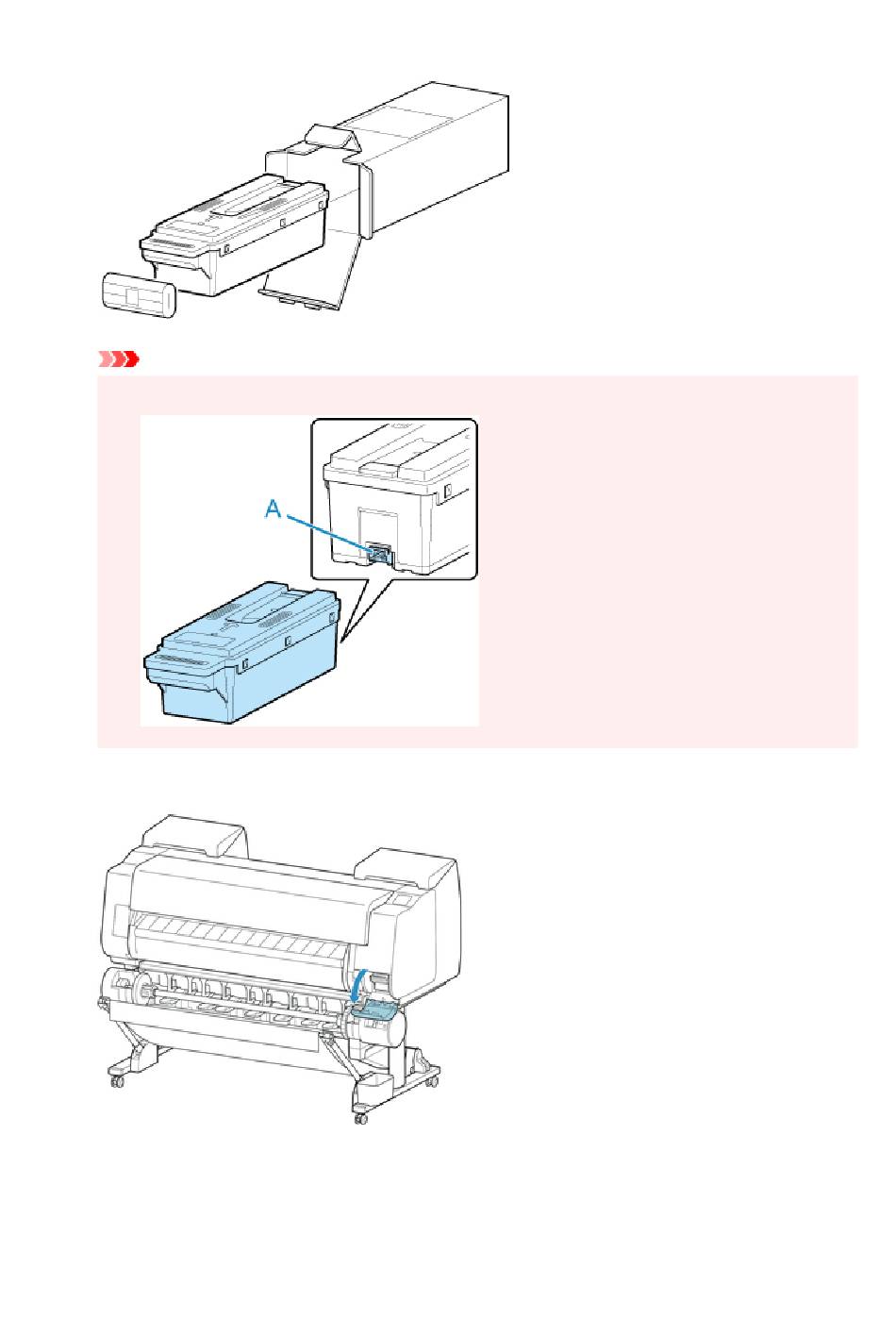 A