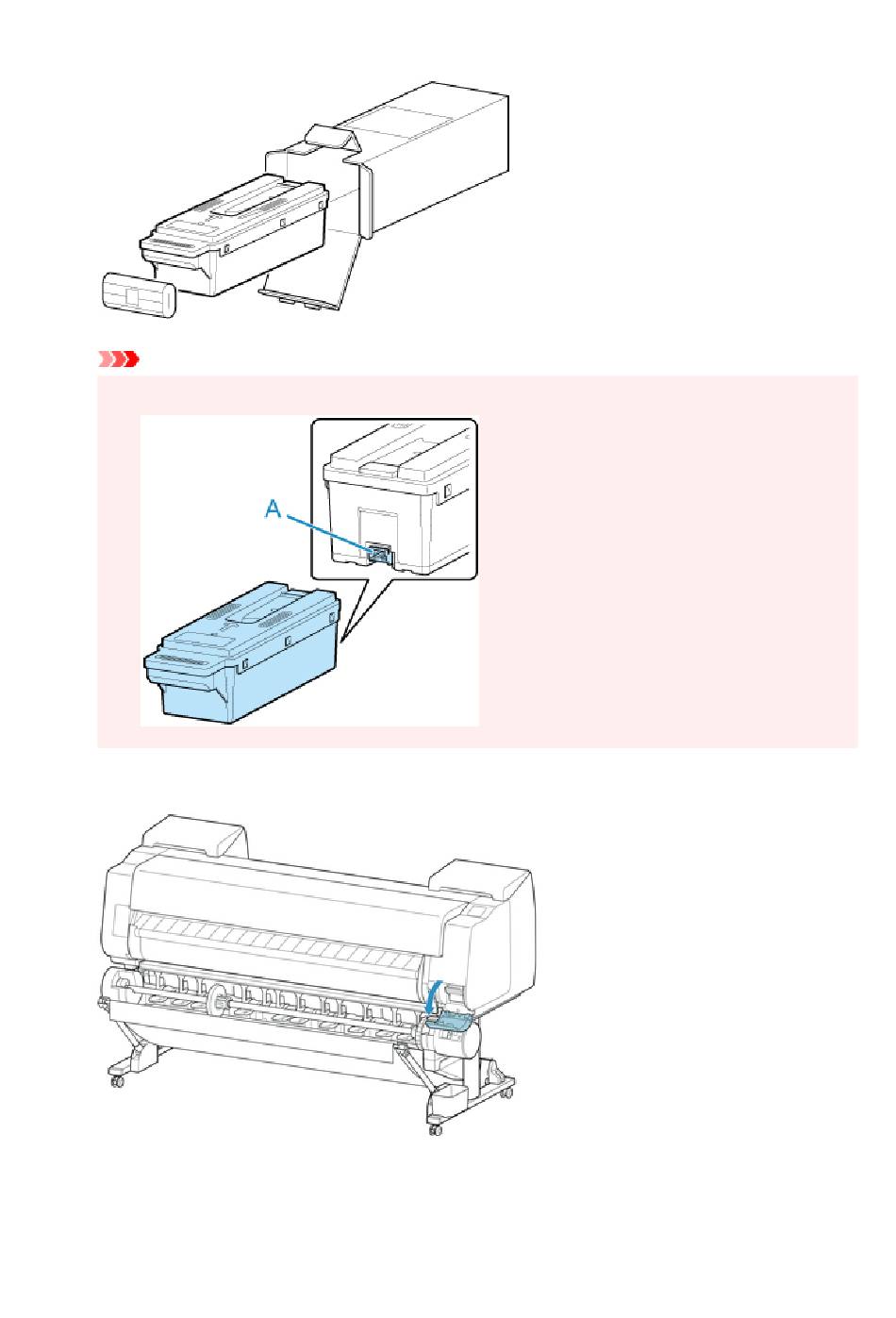 A