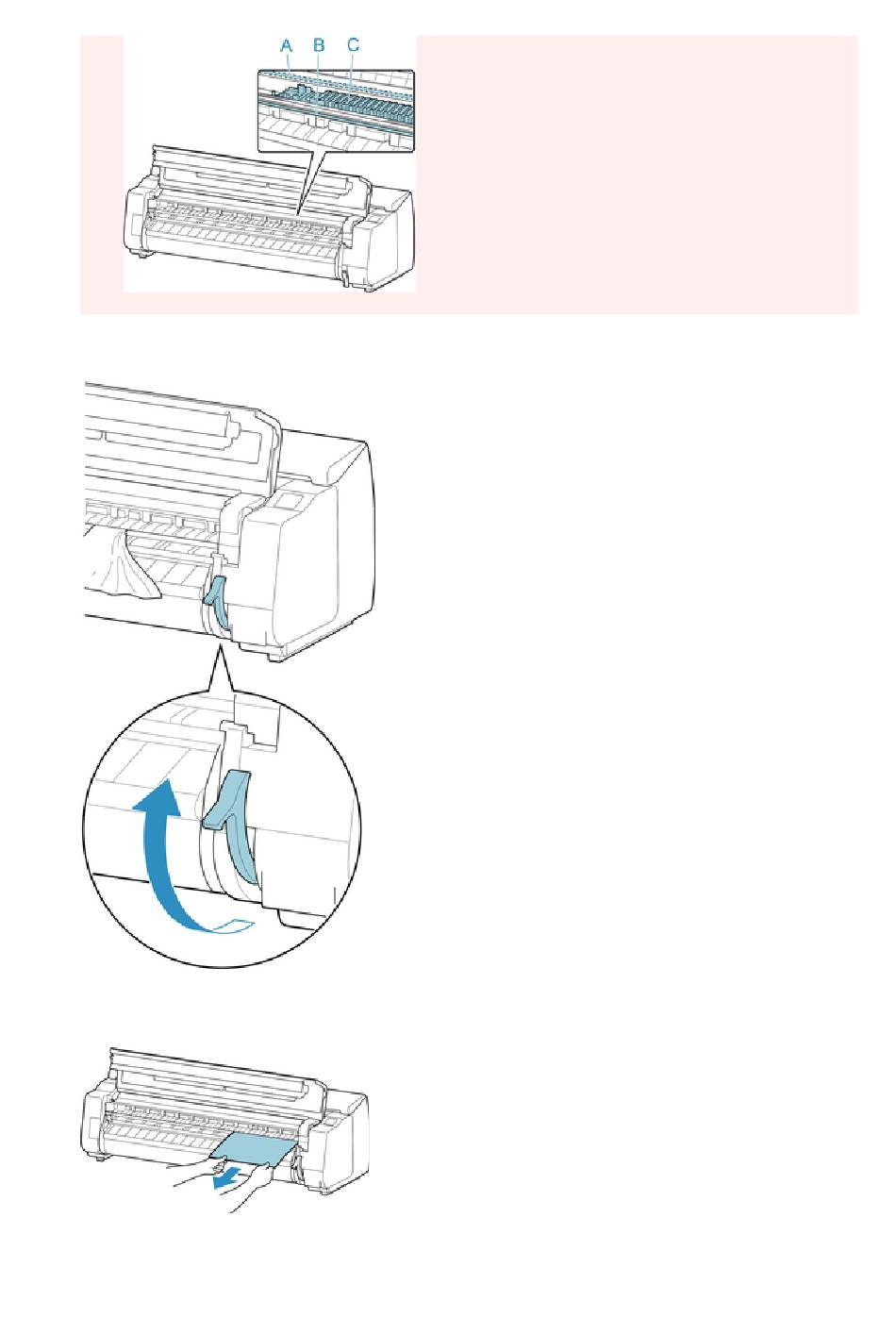 A B C