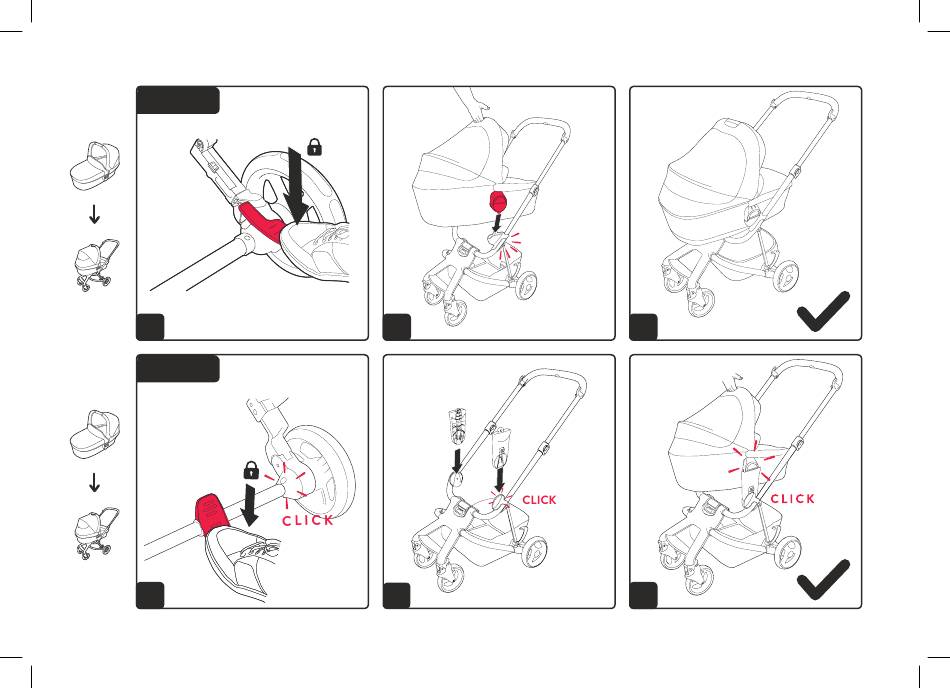 CLICK

CLICK

CLICK