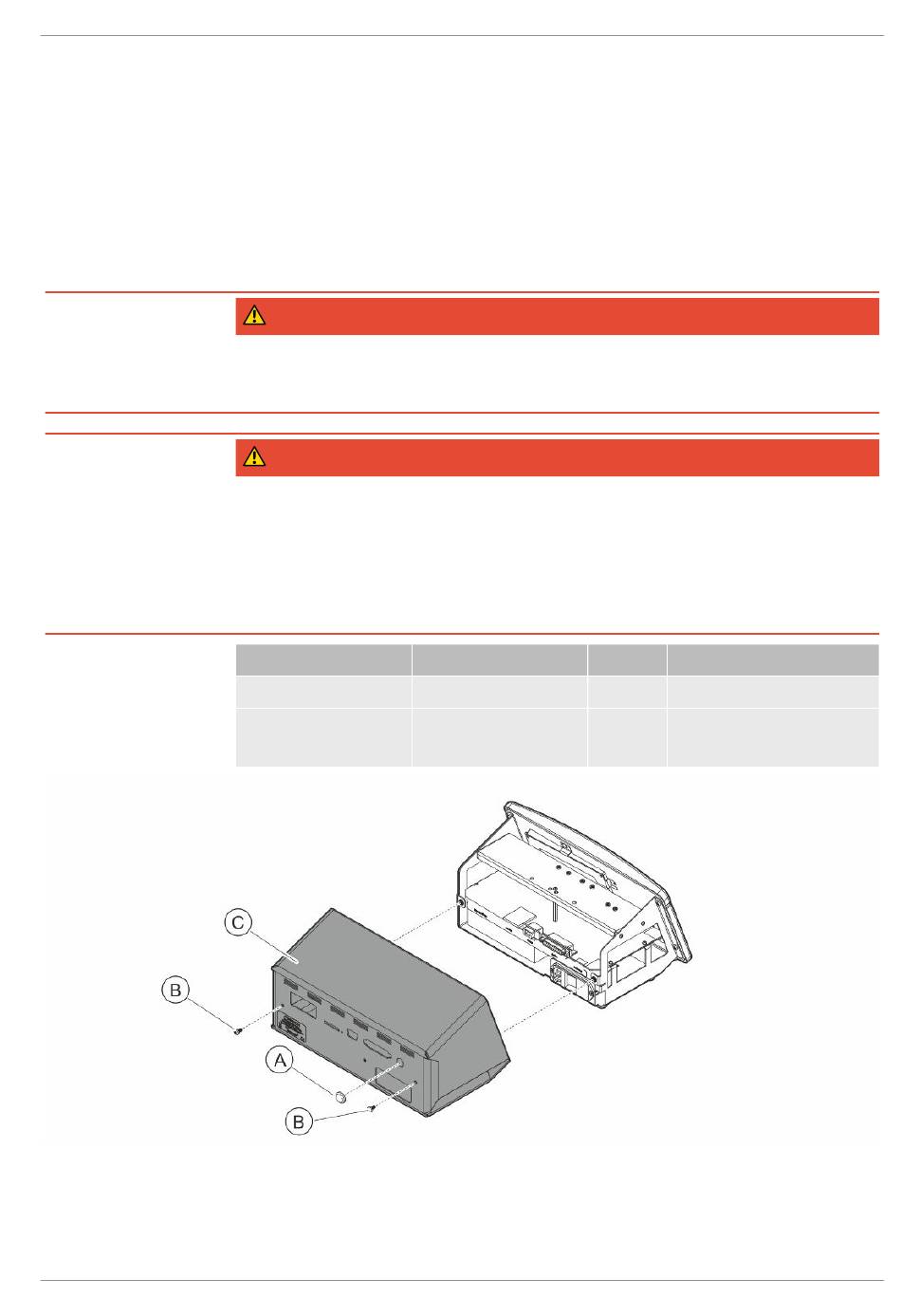 C

B

A

B