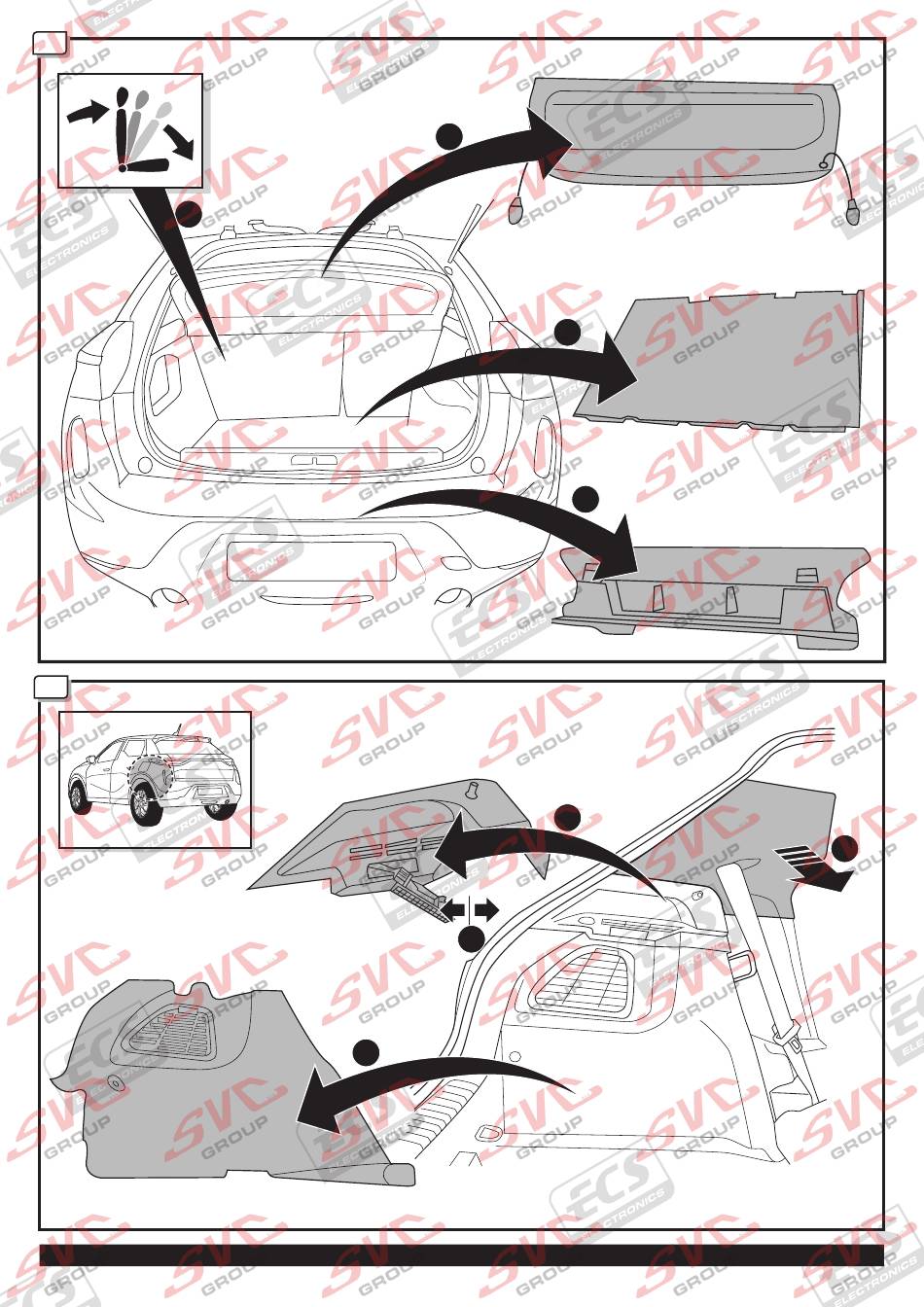 SVC GROUP
ECS ELECTRONICS