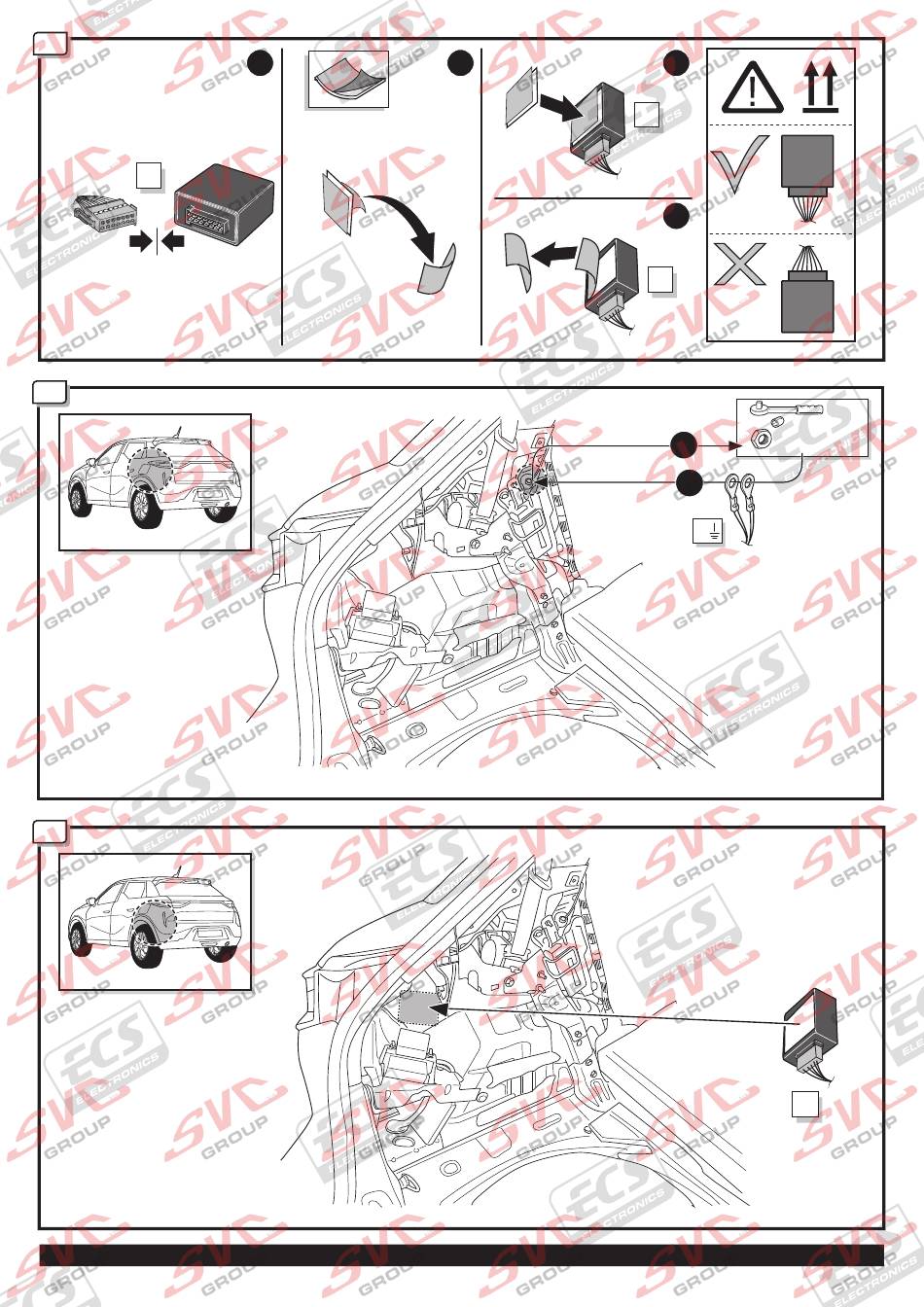 SVC GROUP
ECS ELECTRONICS