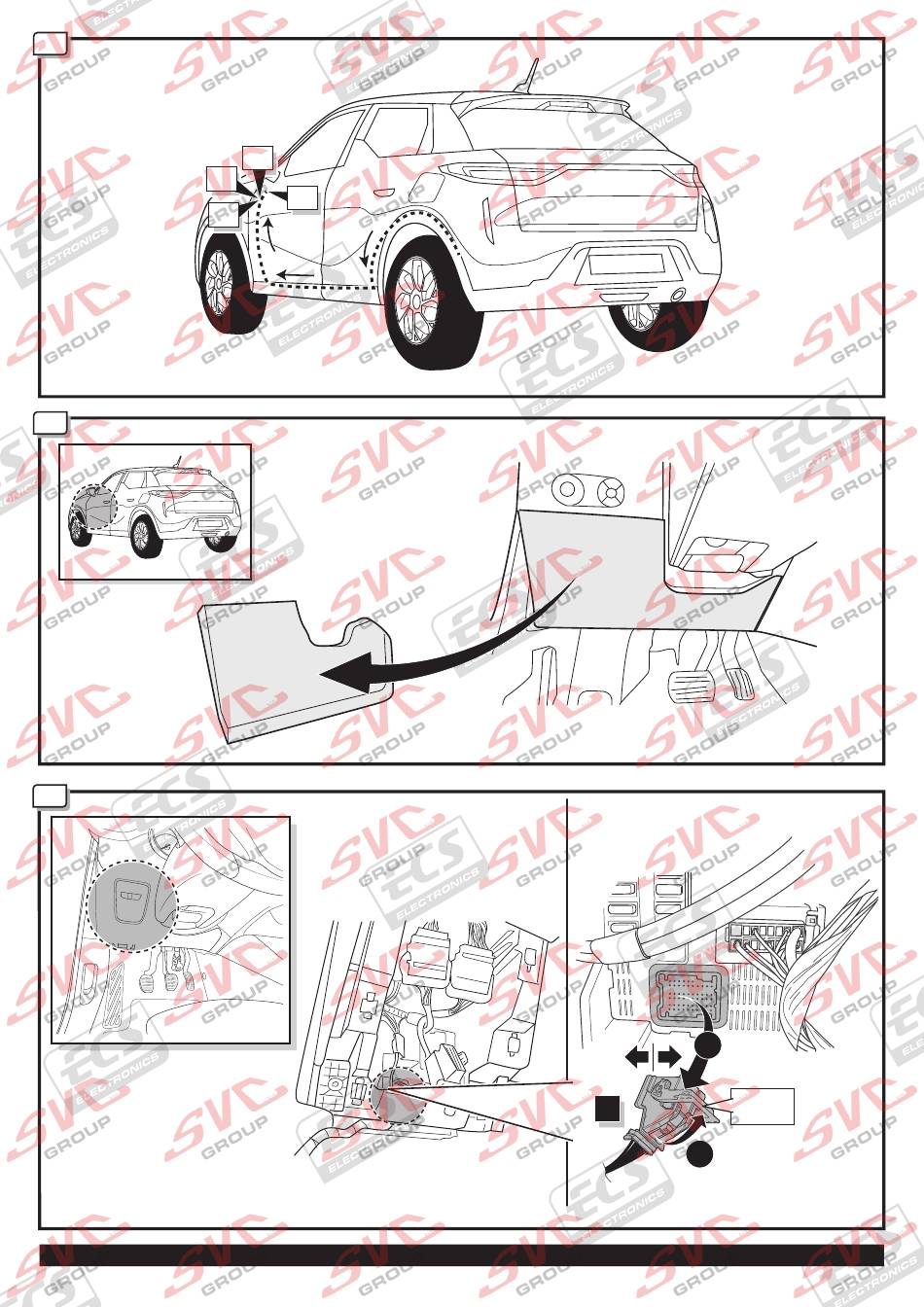 SVC GROUP
ECS ELECTRONICS