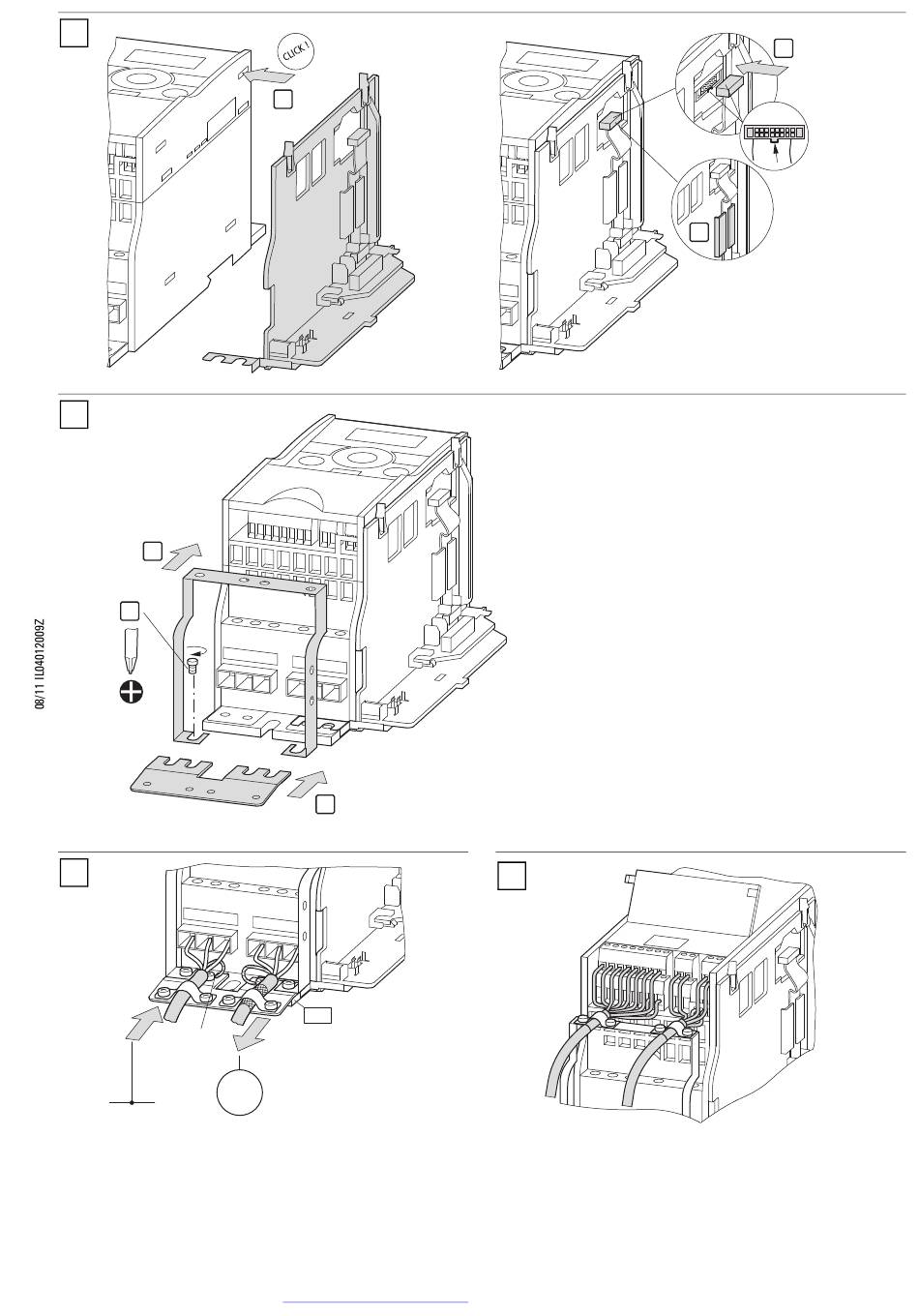 CLICK !

08/11 IL04012009Z