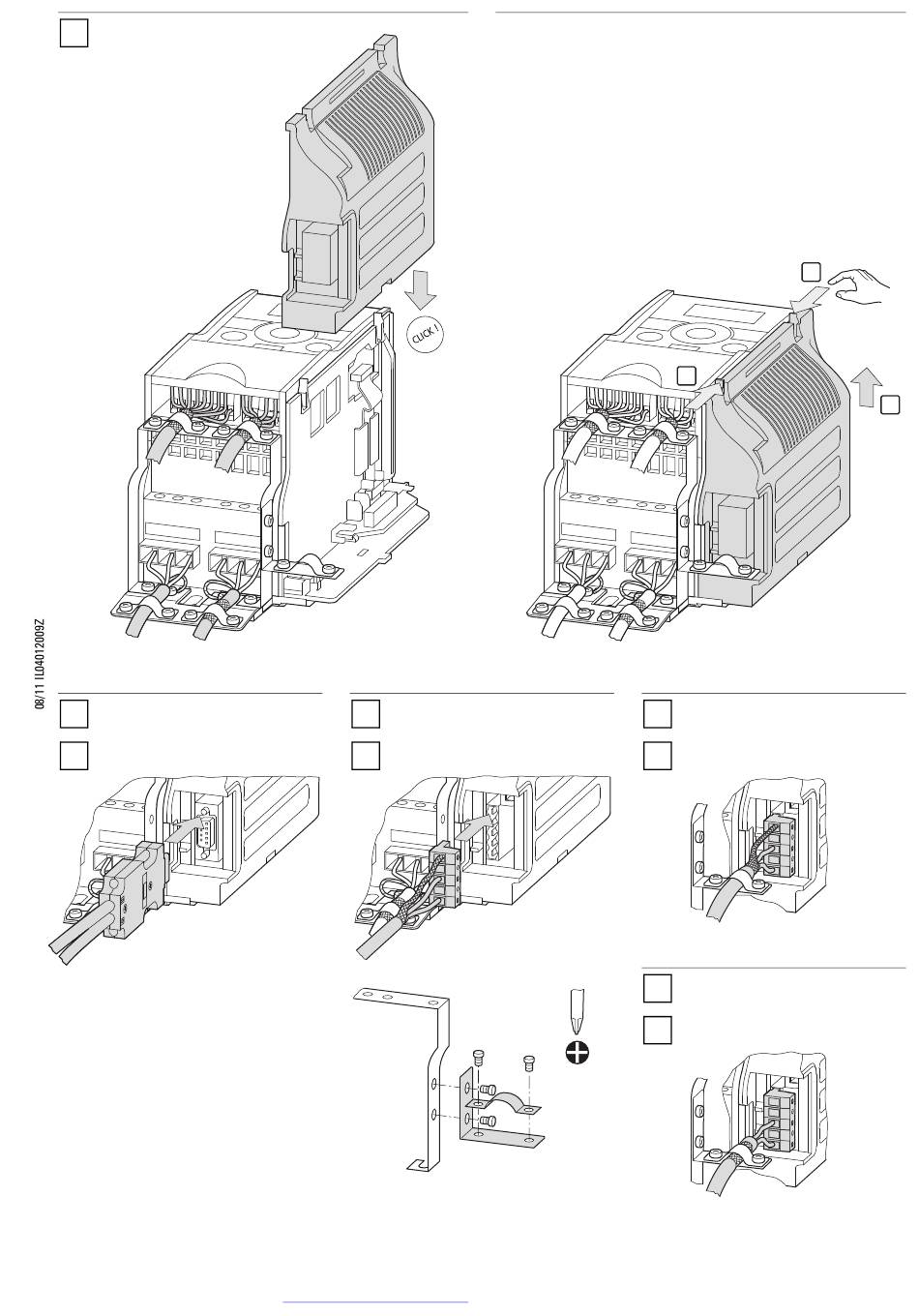 CLICK !

08/11 IL04012009Z