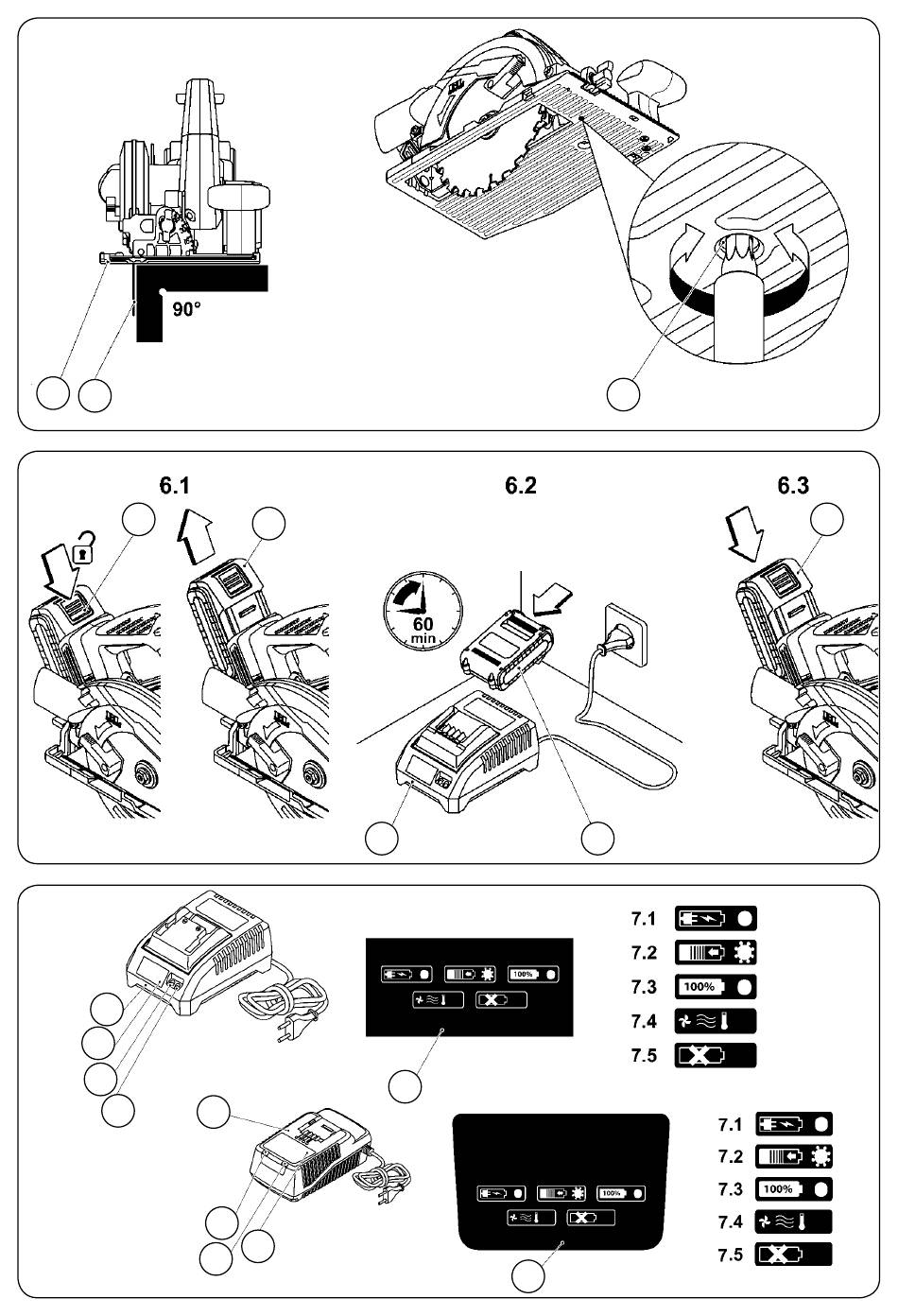 90°

6.1

6.2

6.3

60 min

100%

7.1

7.2

7.3 100%

7.4

7.5

100%

7.1

7.2

7.3 100%

7.4

7.5