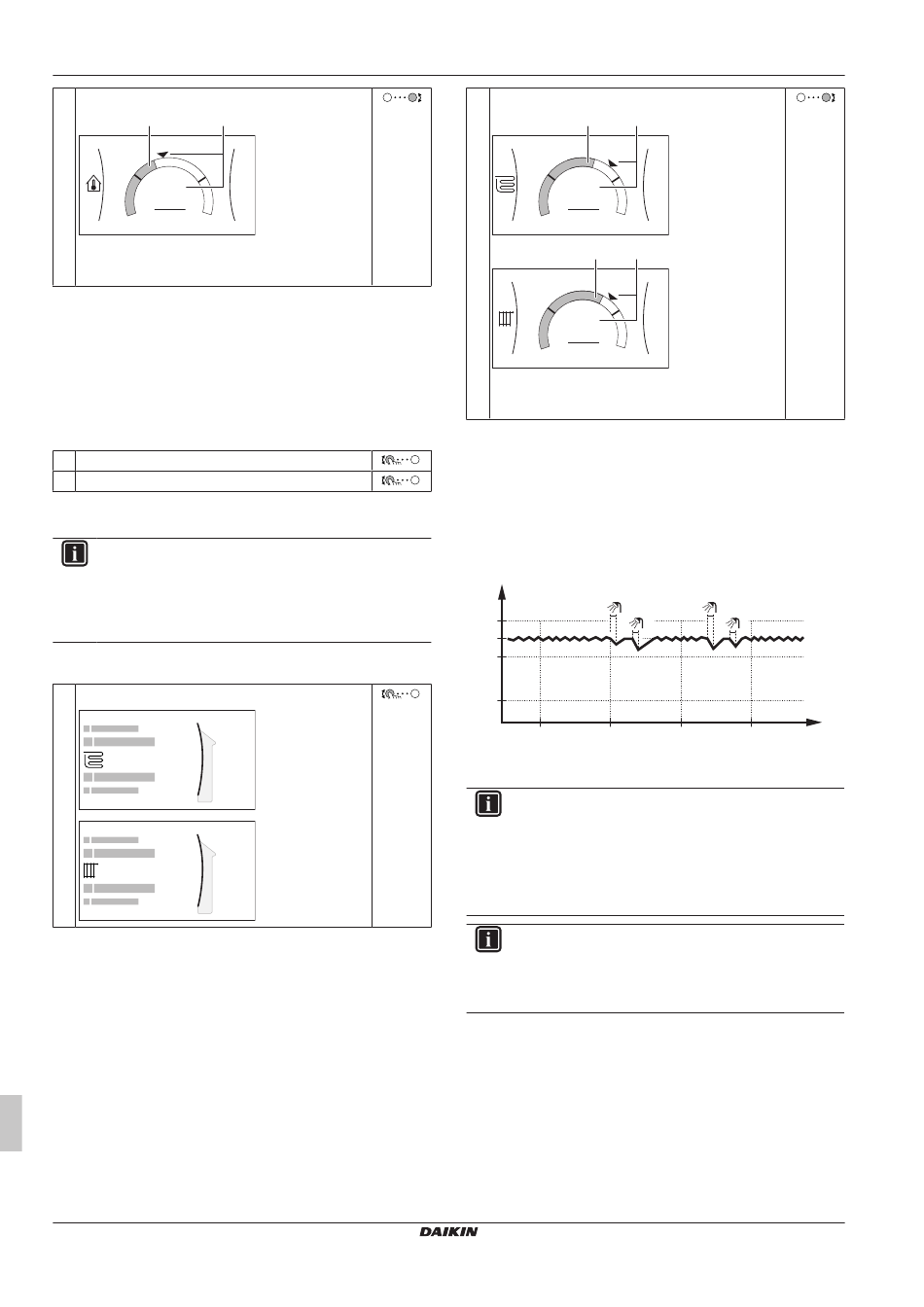 DAIKIN