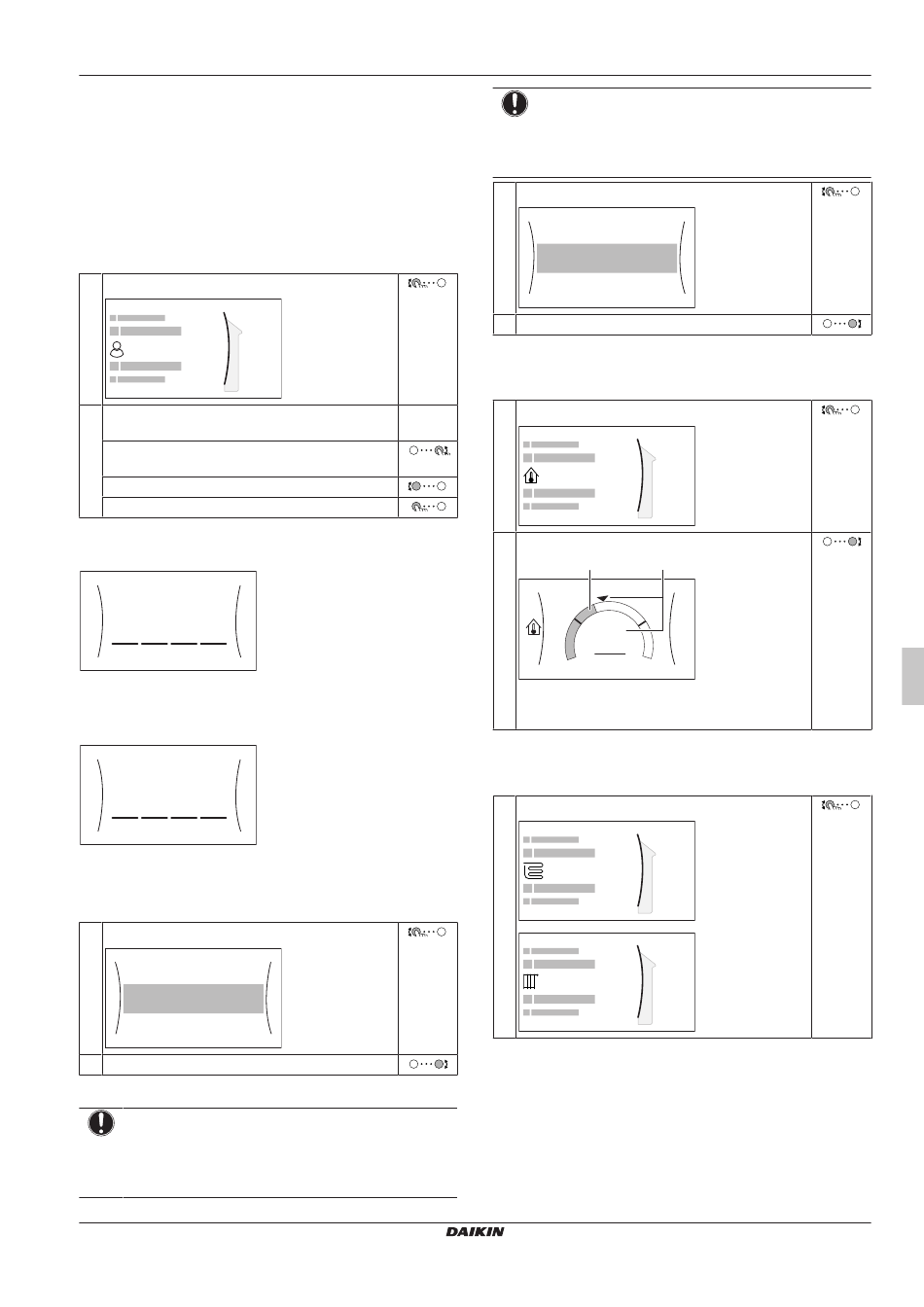 DAIKIN