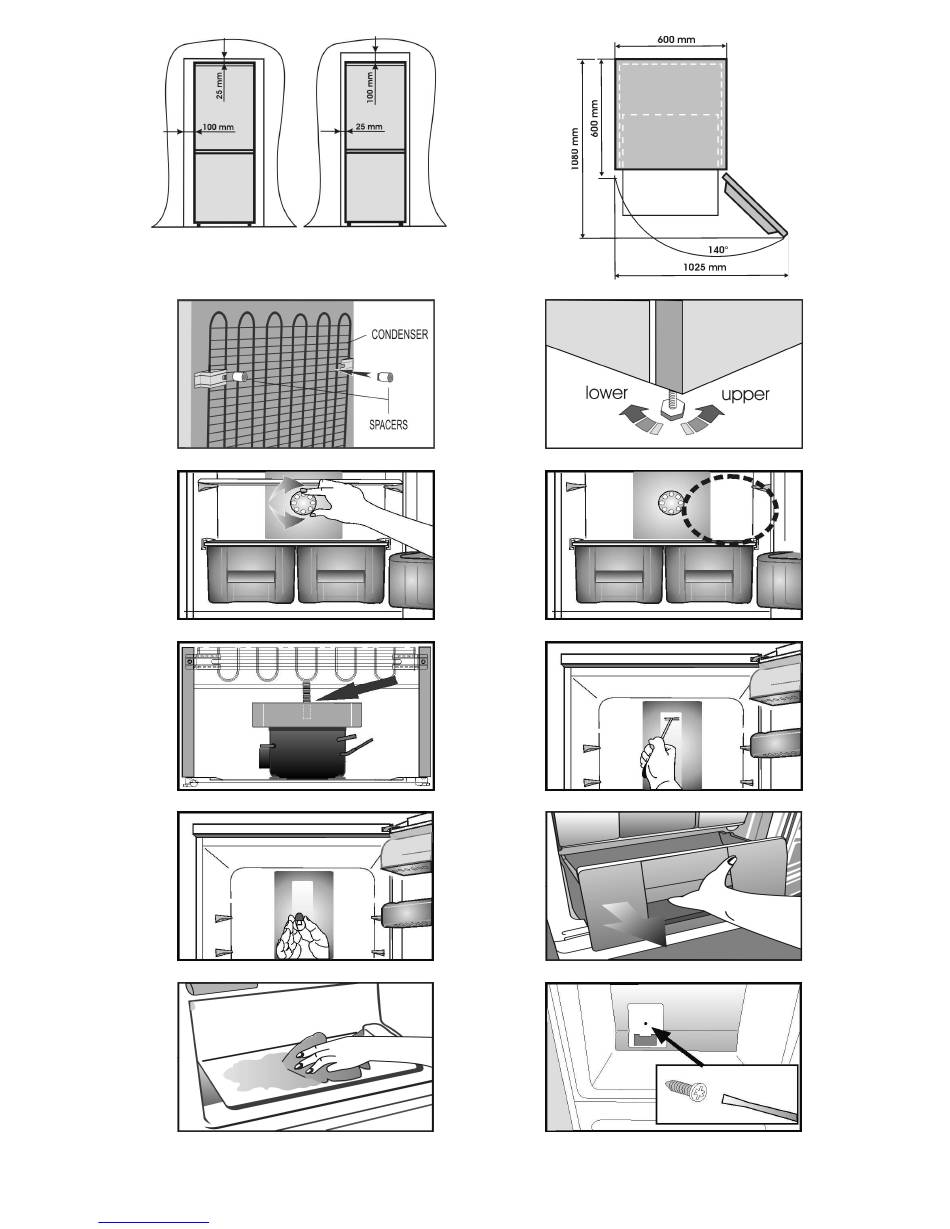 25 mm
100 mm
100 mm
25 mm

600 mm
600 mm
1080 mm
140°
1025 mm

CONDENSER
SPACERS

lower
upper