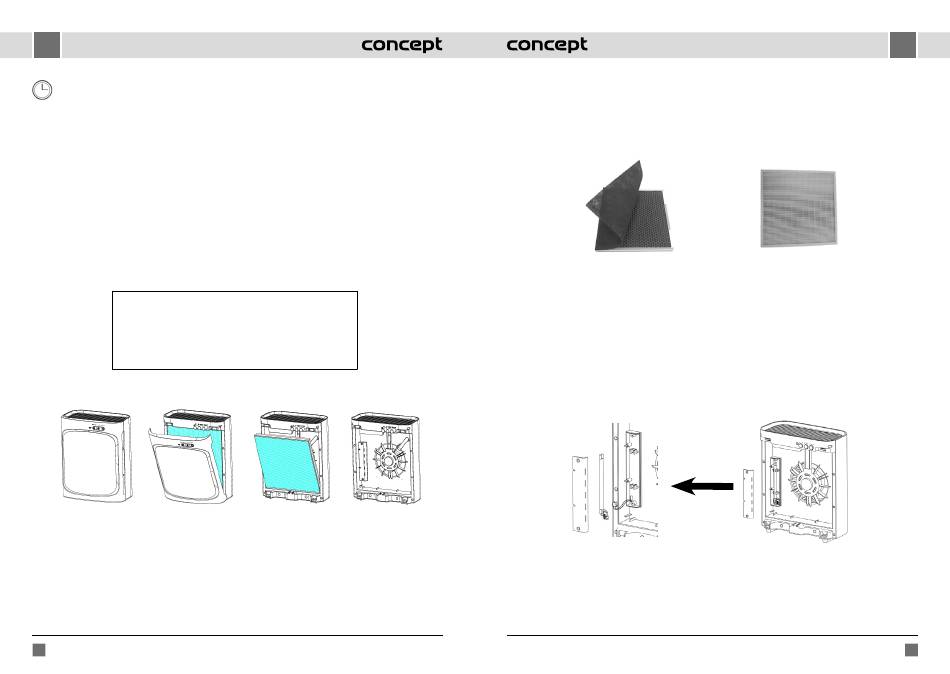 concept

concept