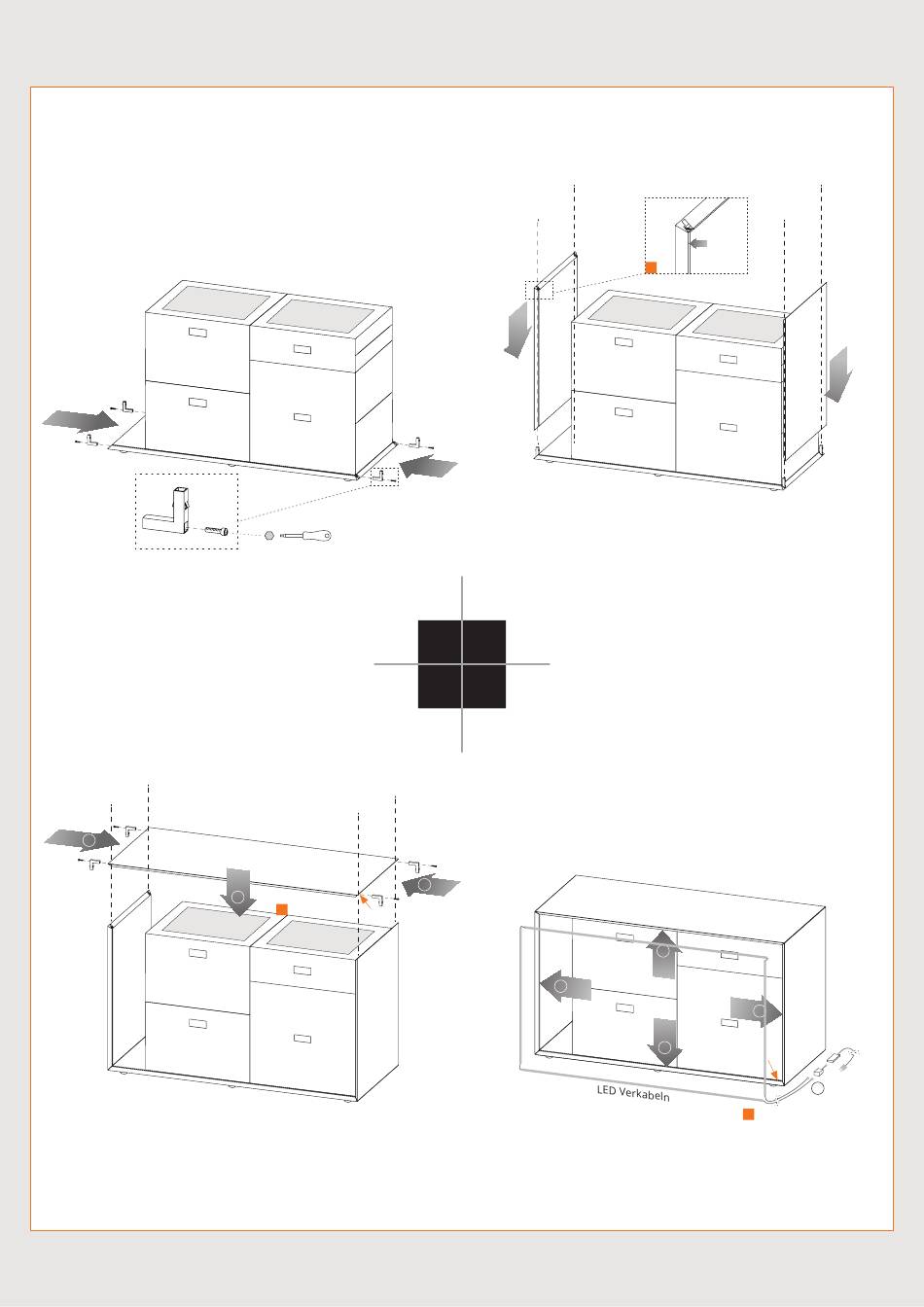 LED Verkabeln