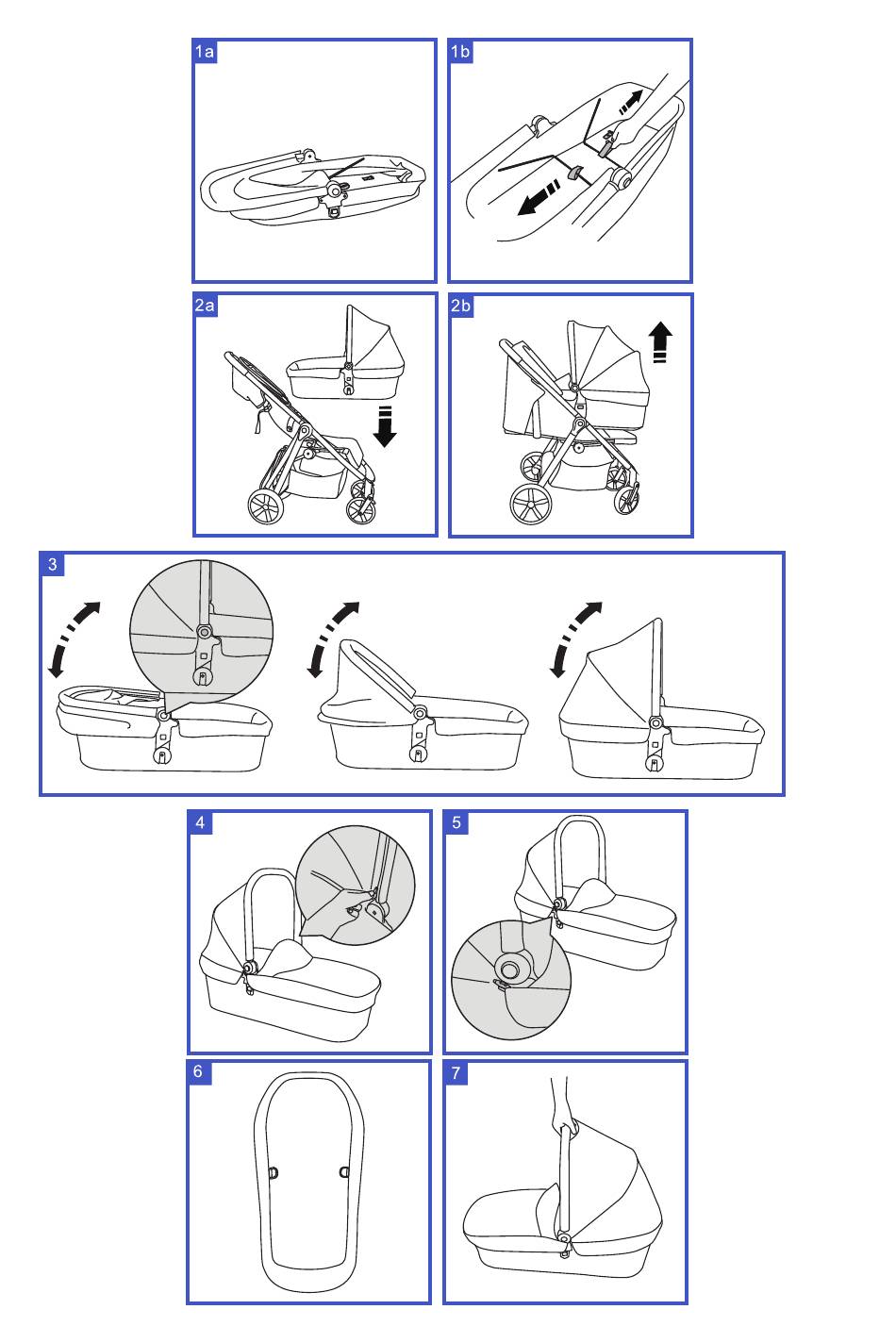 1a

1b

2a

2b

3

4

5

6

7