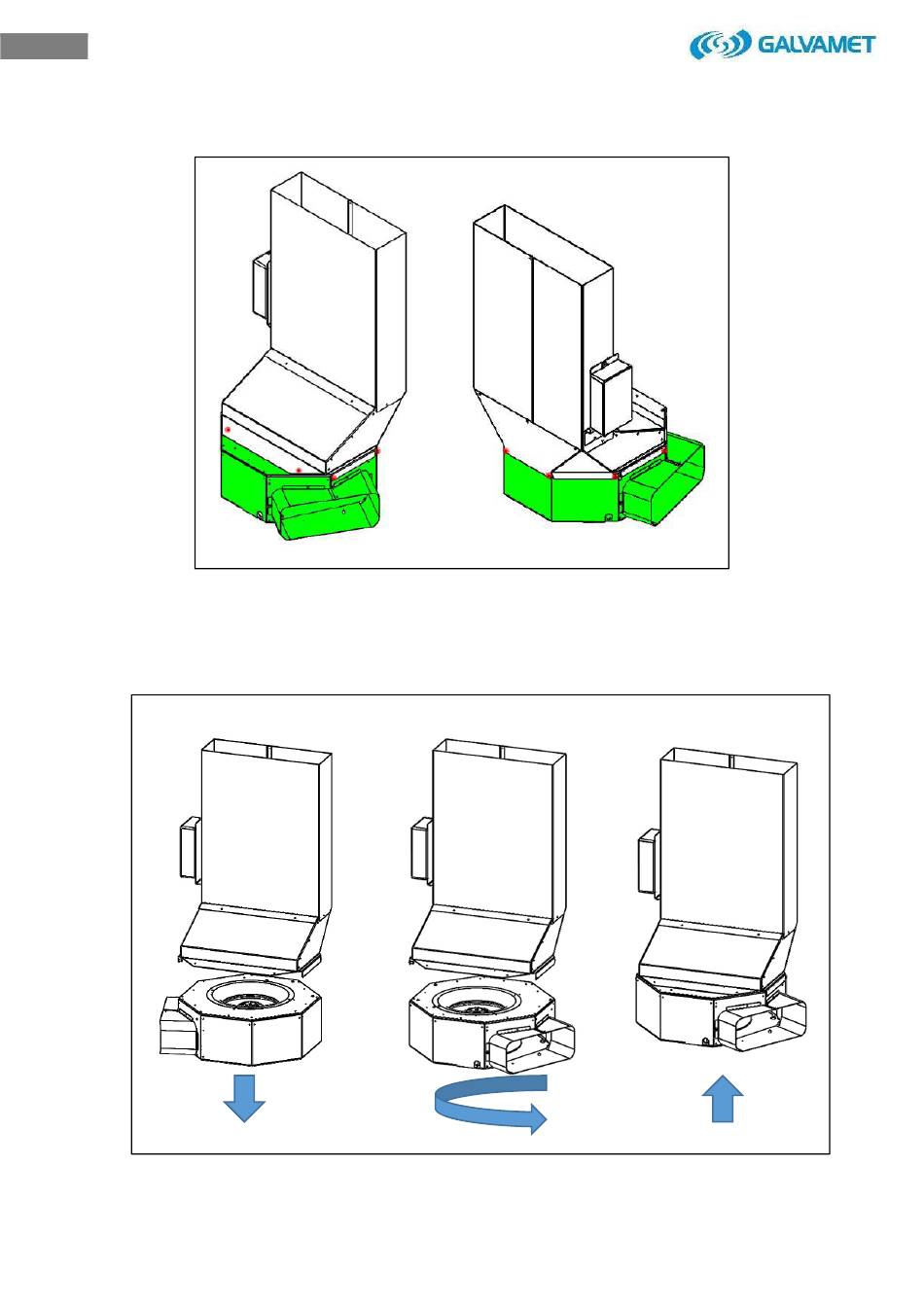 GALVAMET