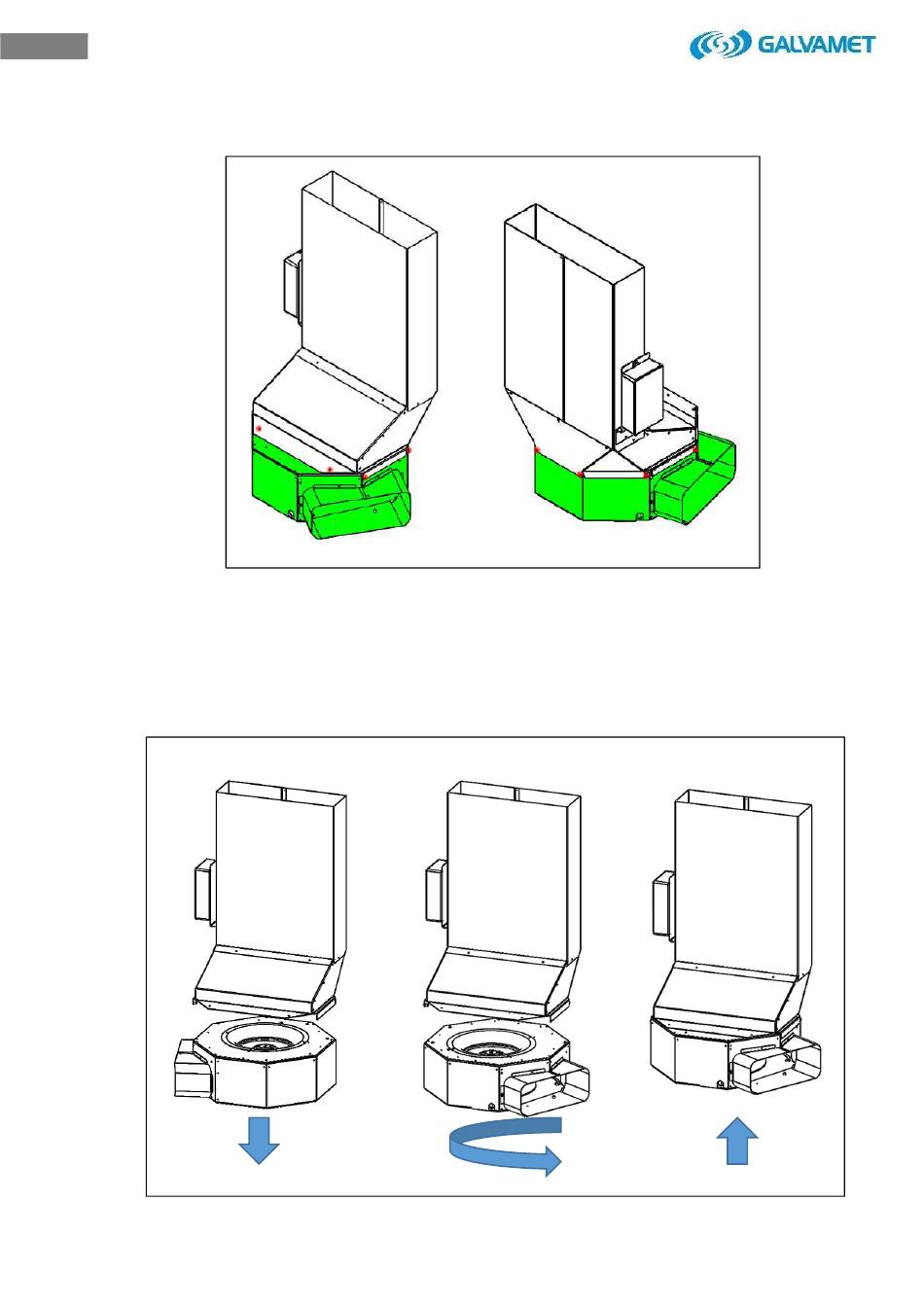 GALVAMET