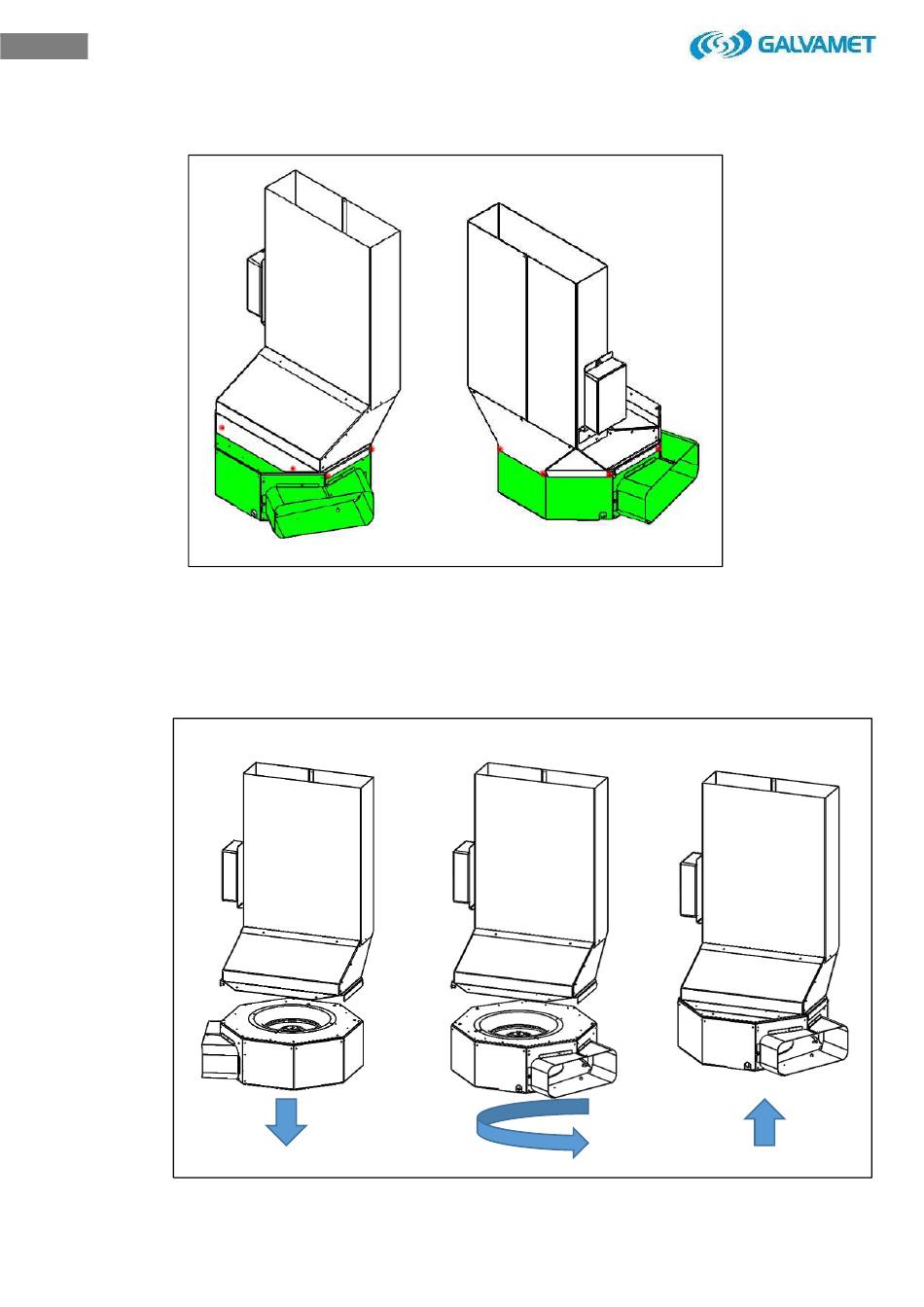 GALVAMET