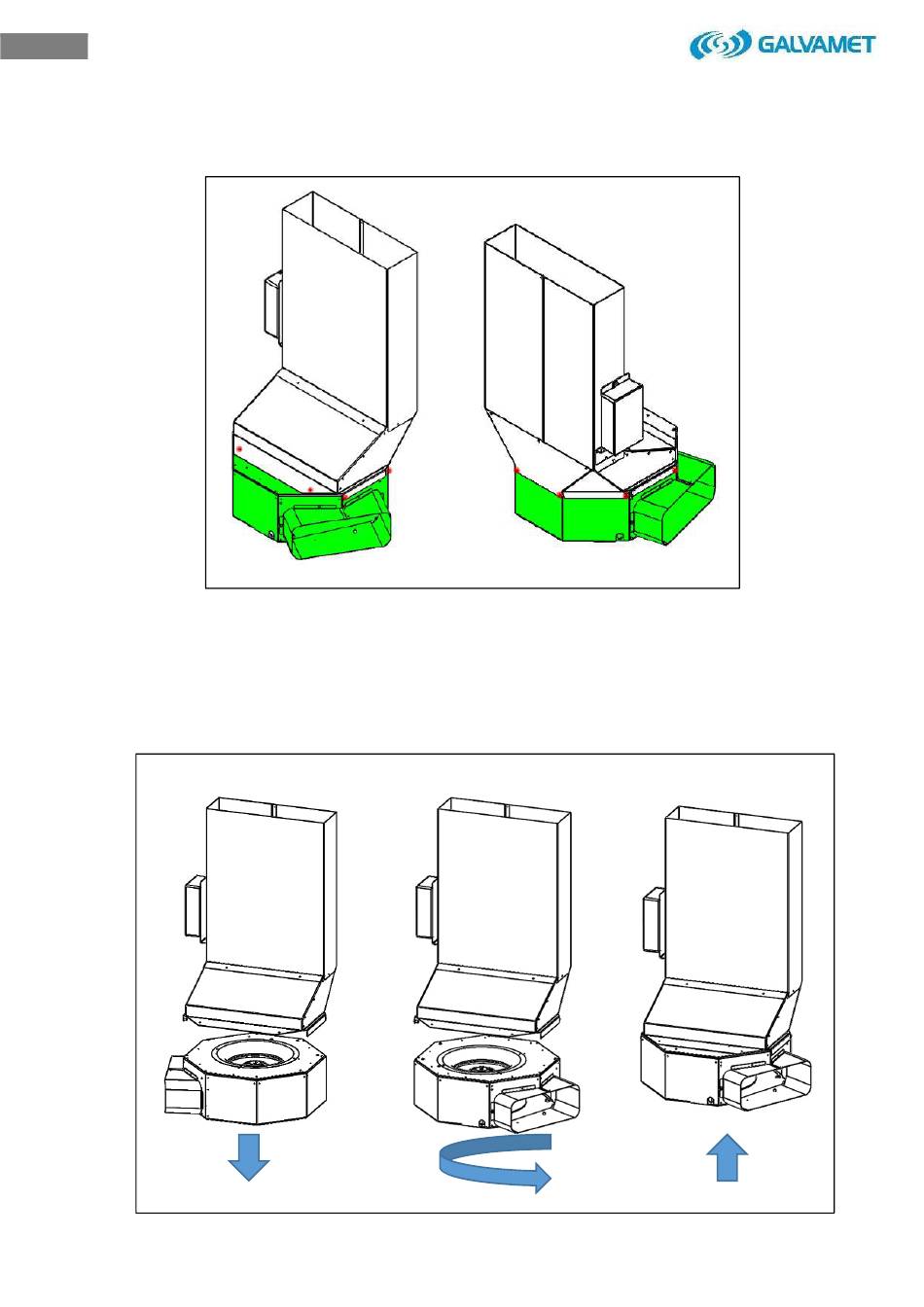 GALVAMET