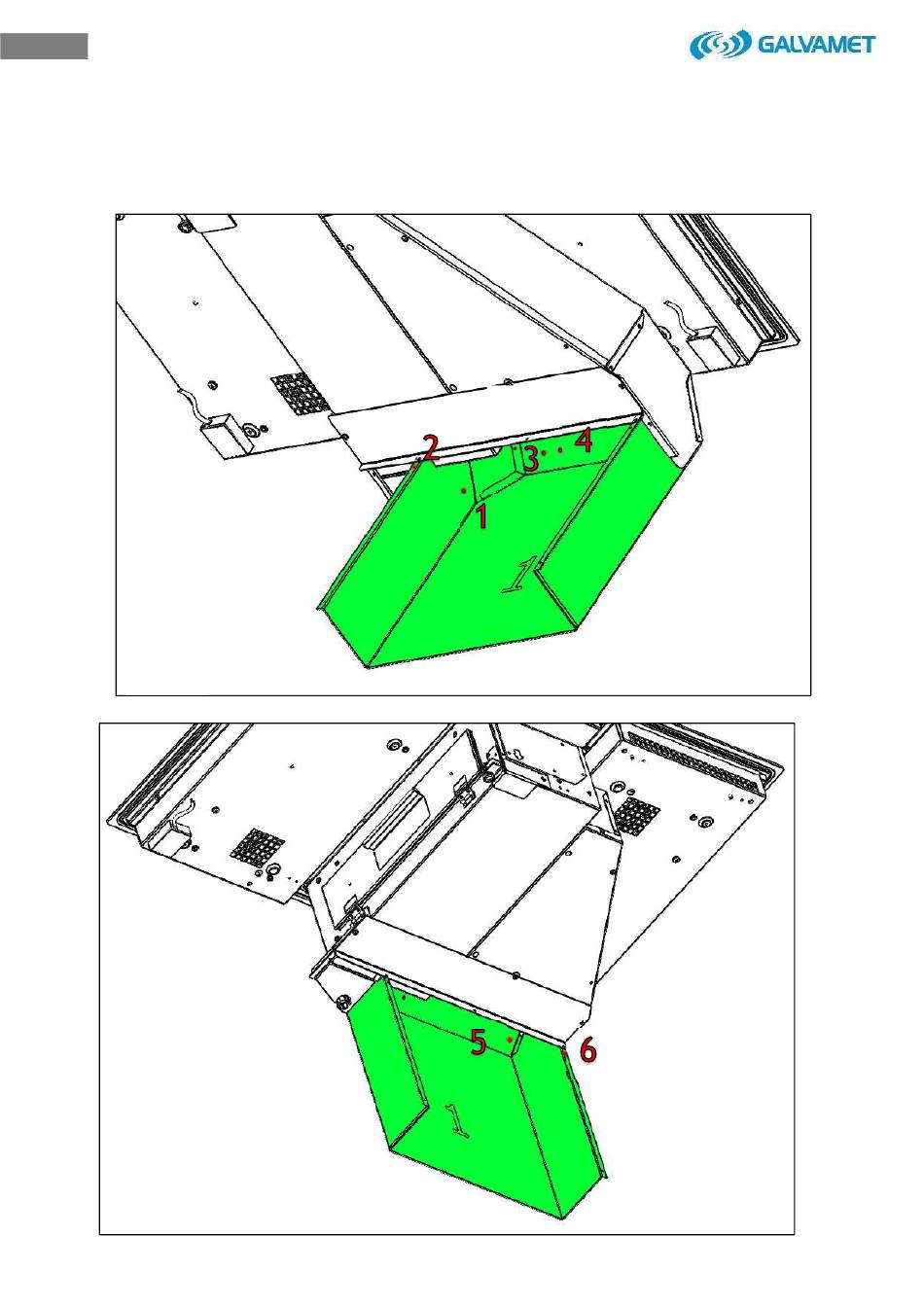 GALVAMET

2
3
4
1
1

5
6
1