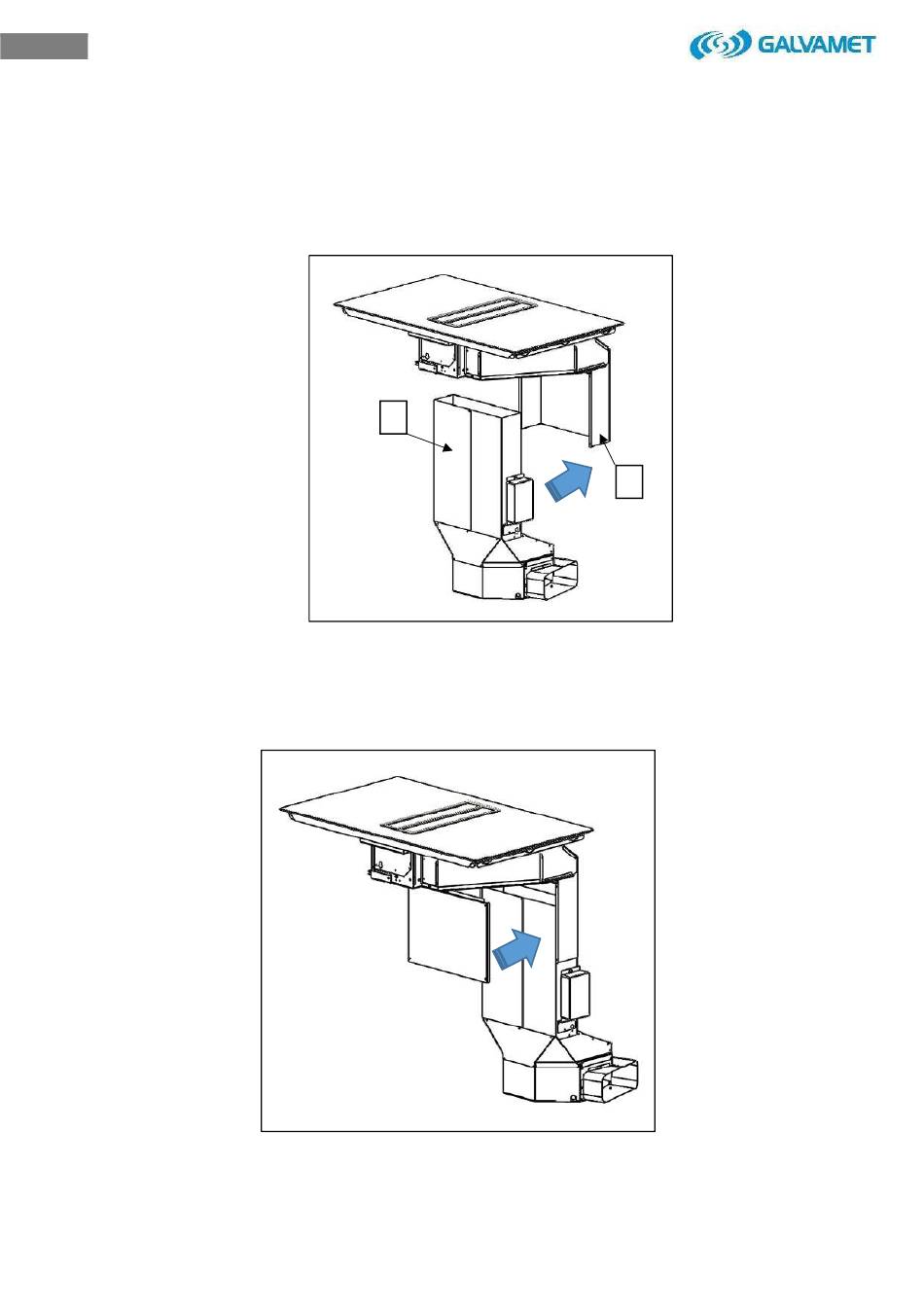 GALVAMET