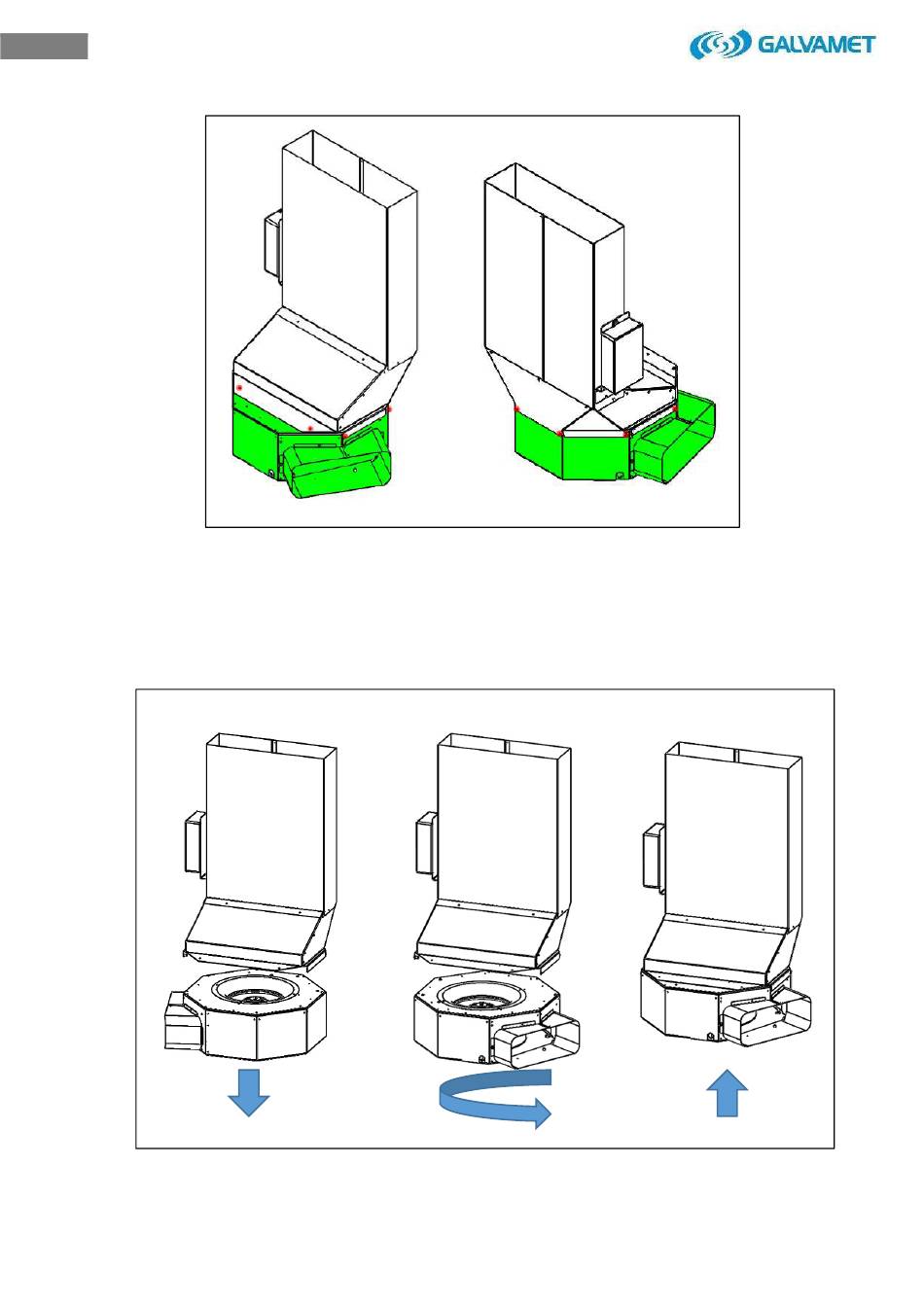 GALVAMET