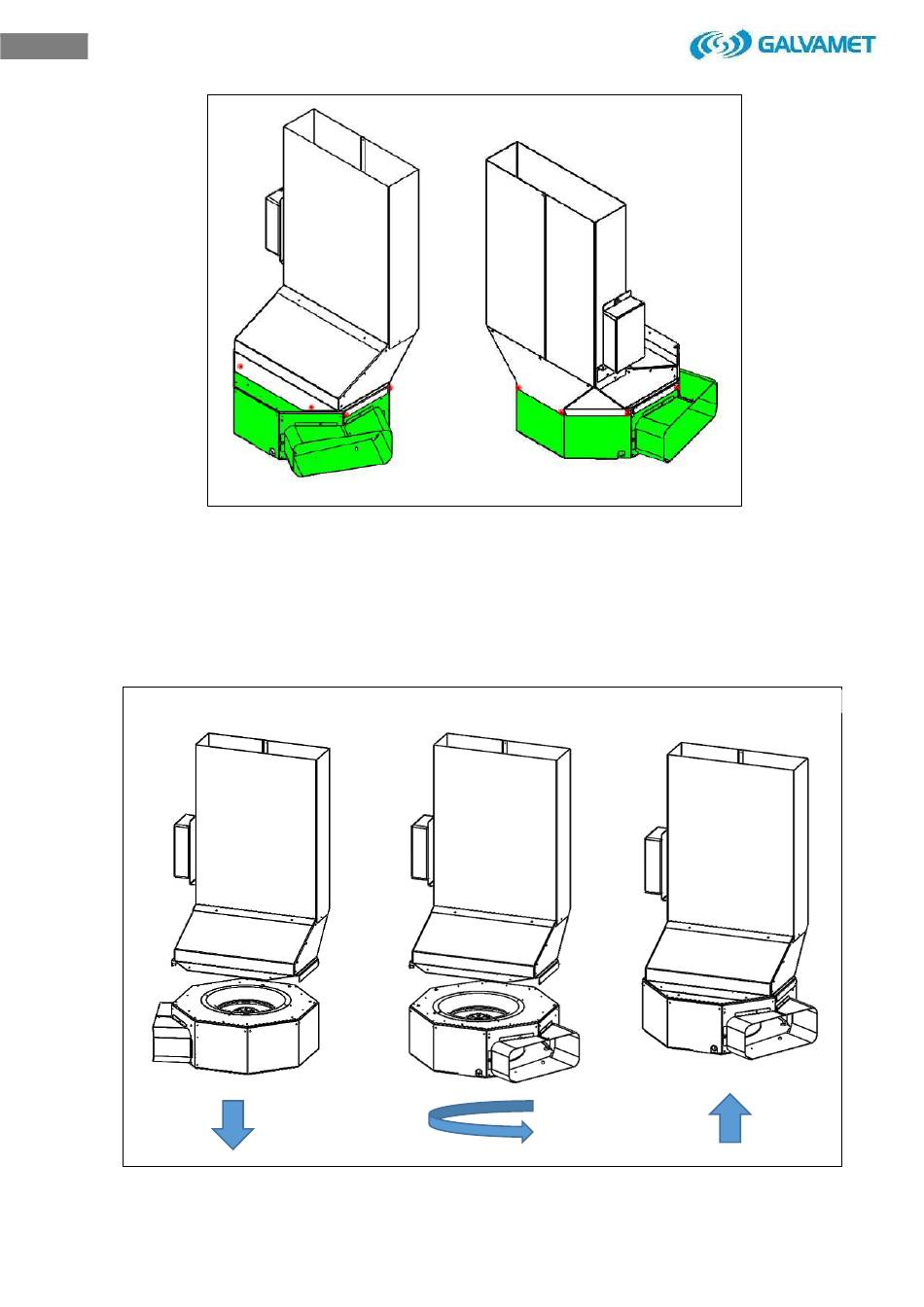 GALVAMET