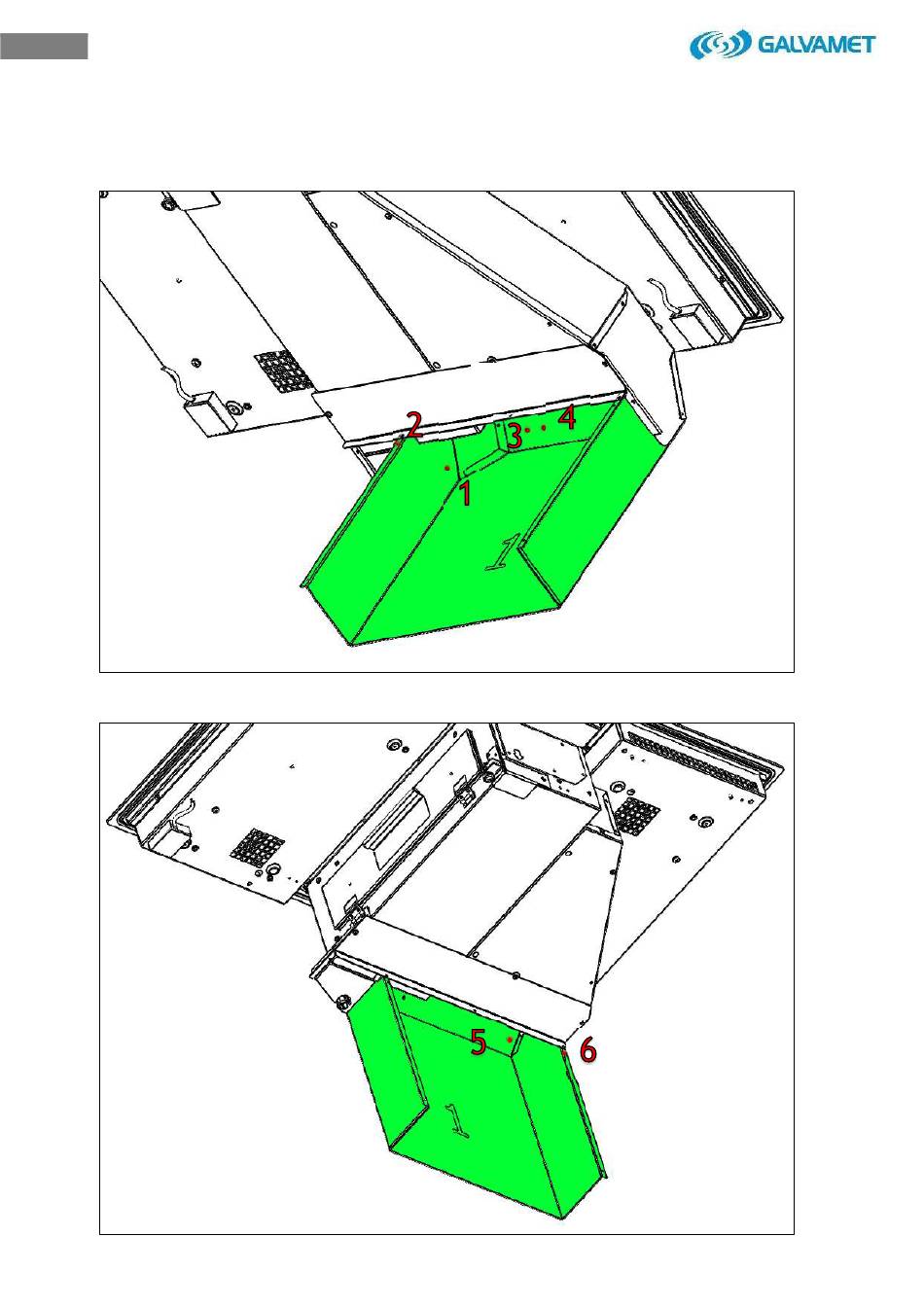 GALVAMET

2
3
4
1
1

5
6
1