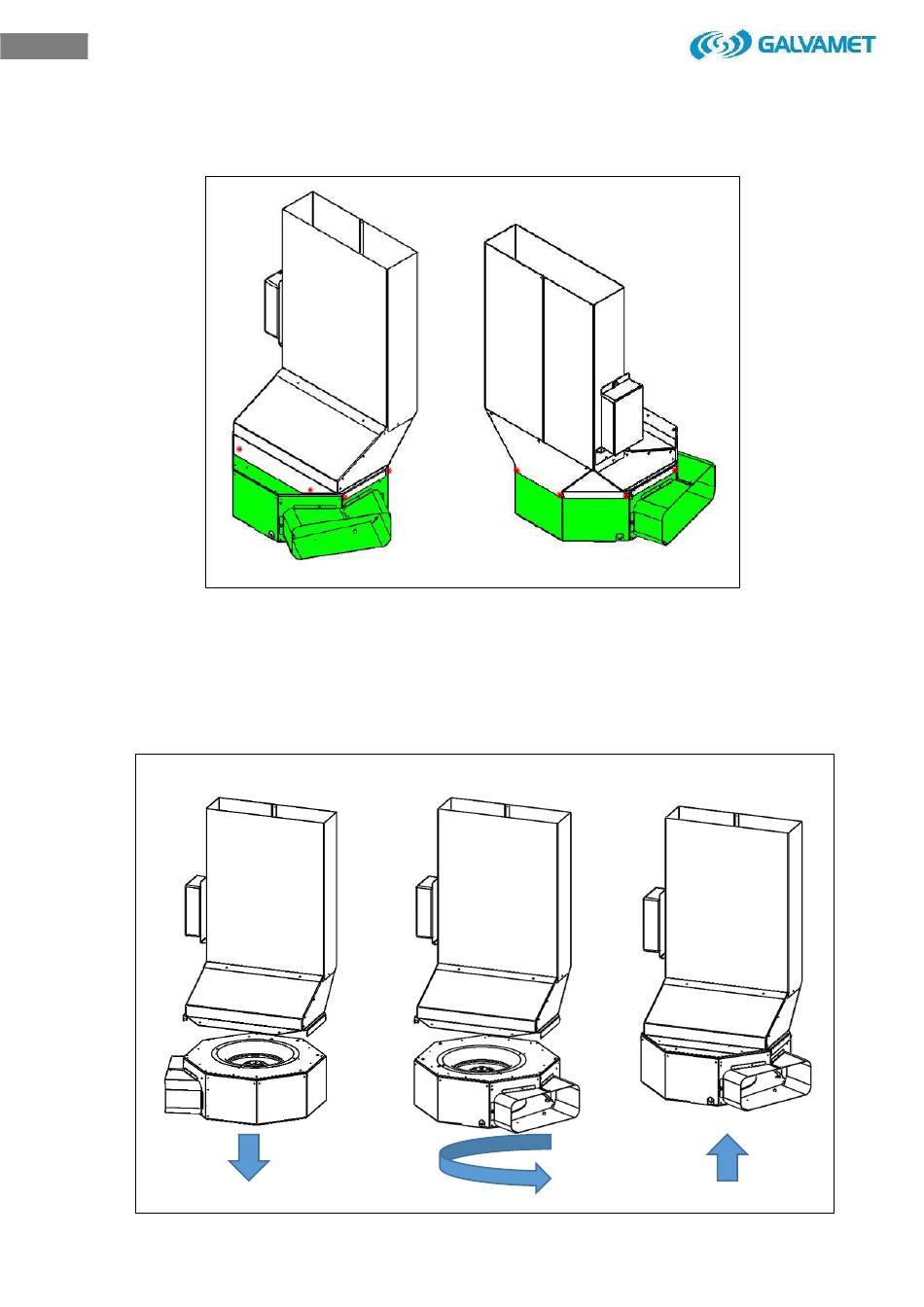 GALVAMET