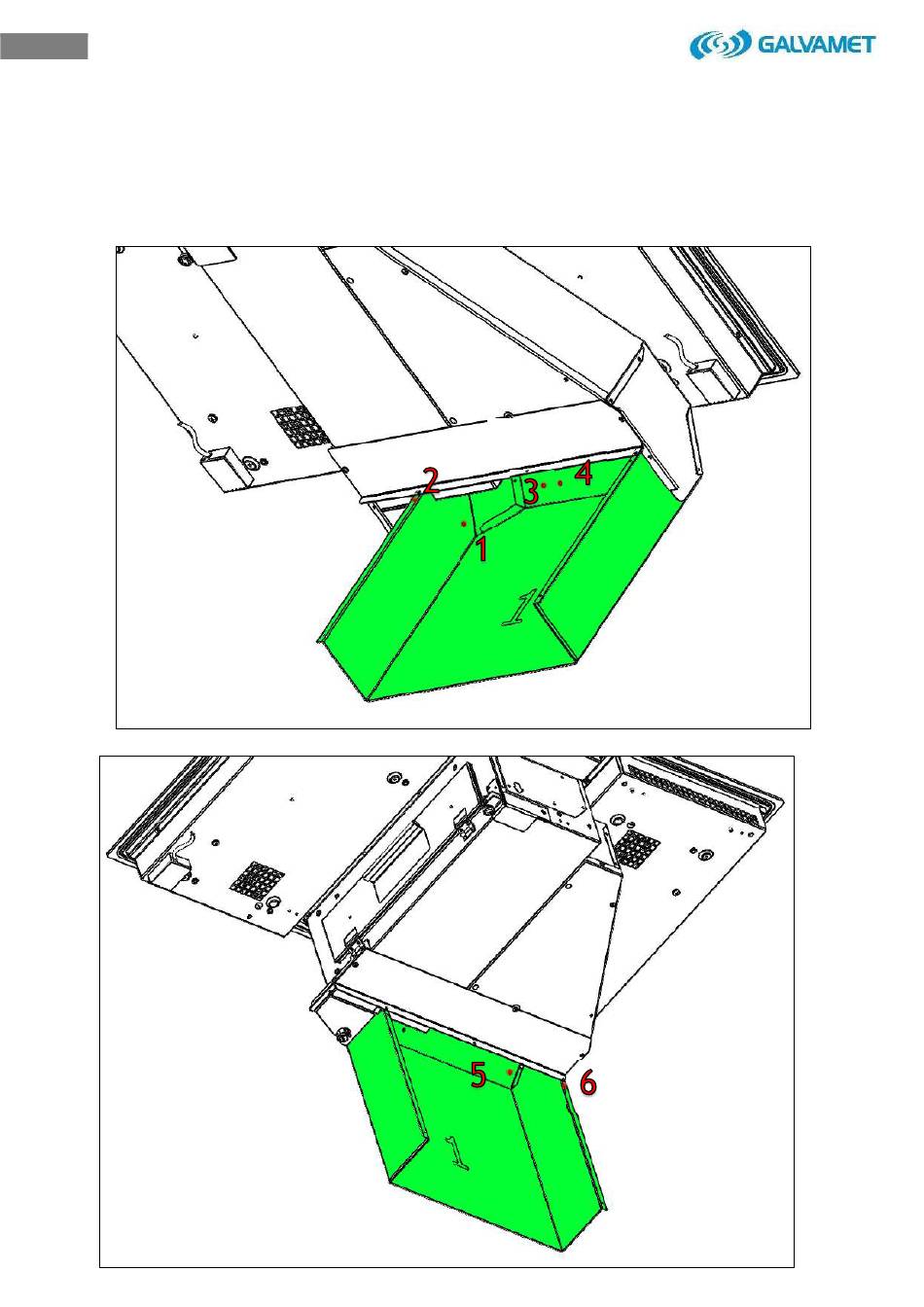 GALVAMET

2
3
4
1
1

5
6
1