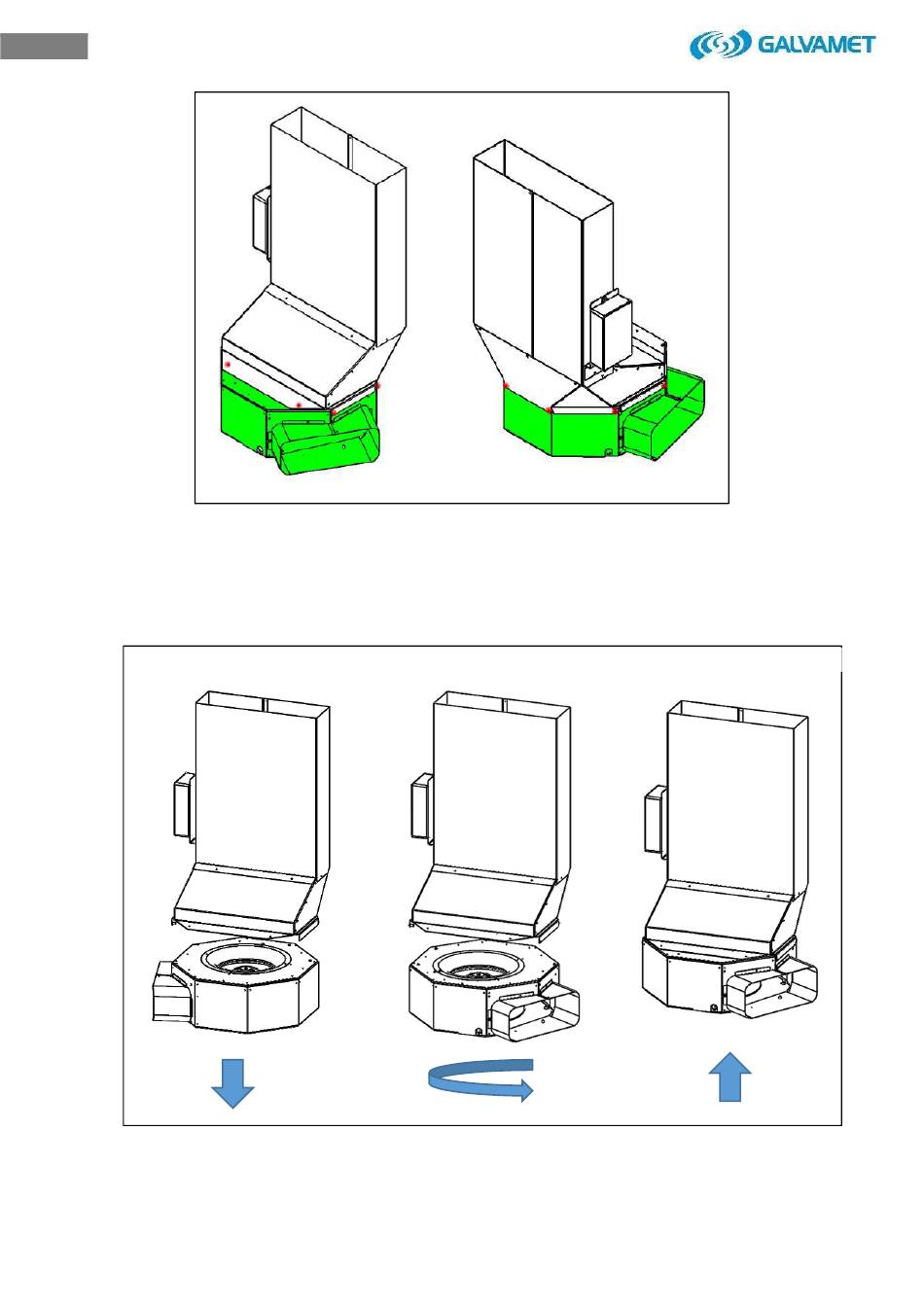 GALVAMET