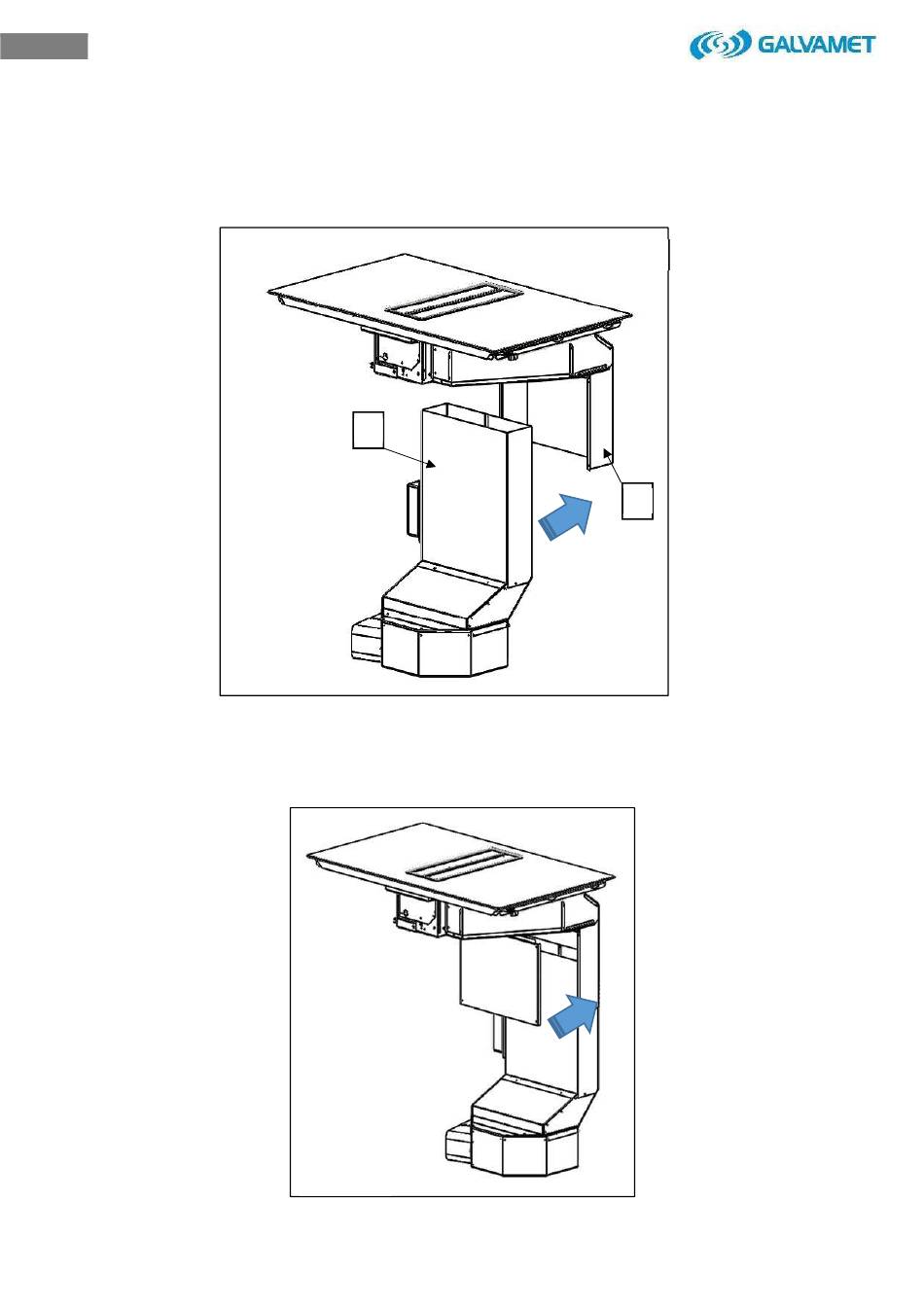 GALVAMET