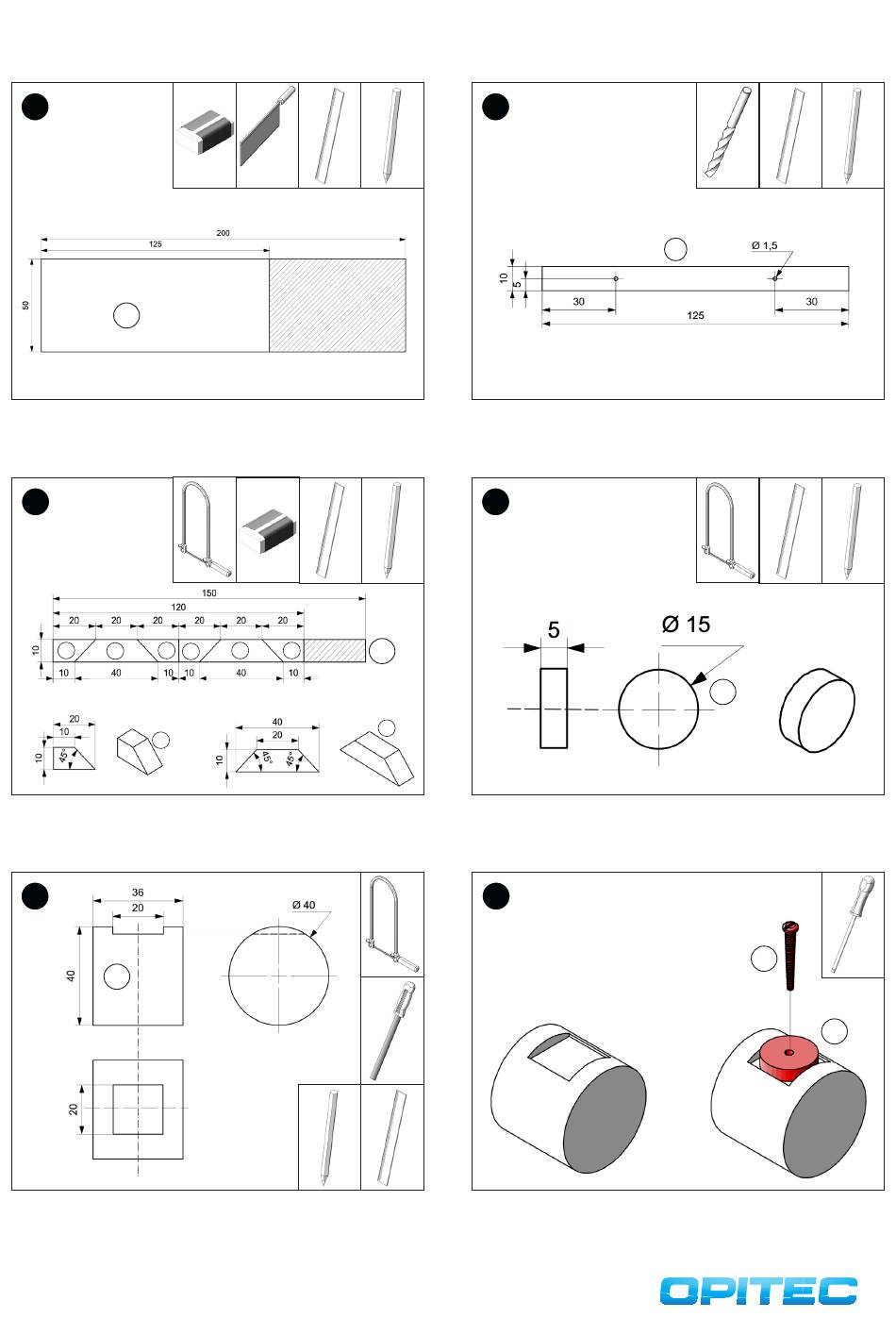 200
125
50

Ø 1,5
10
5
30
30
125

150
120
20 20 20 20 20 20
10
10 40 10 10 40 10
20
10
10
45°
40
20
10
45° 45°

5
Ø 15

36
20
Ø 40
40
20

OPITEC