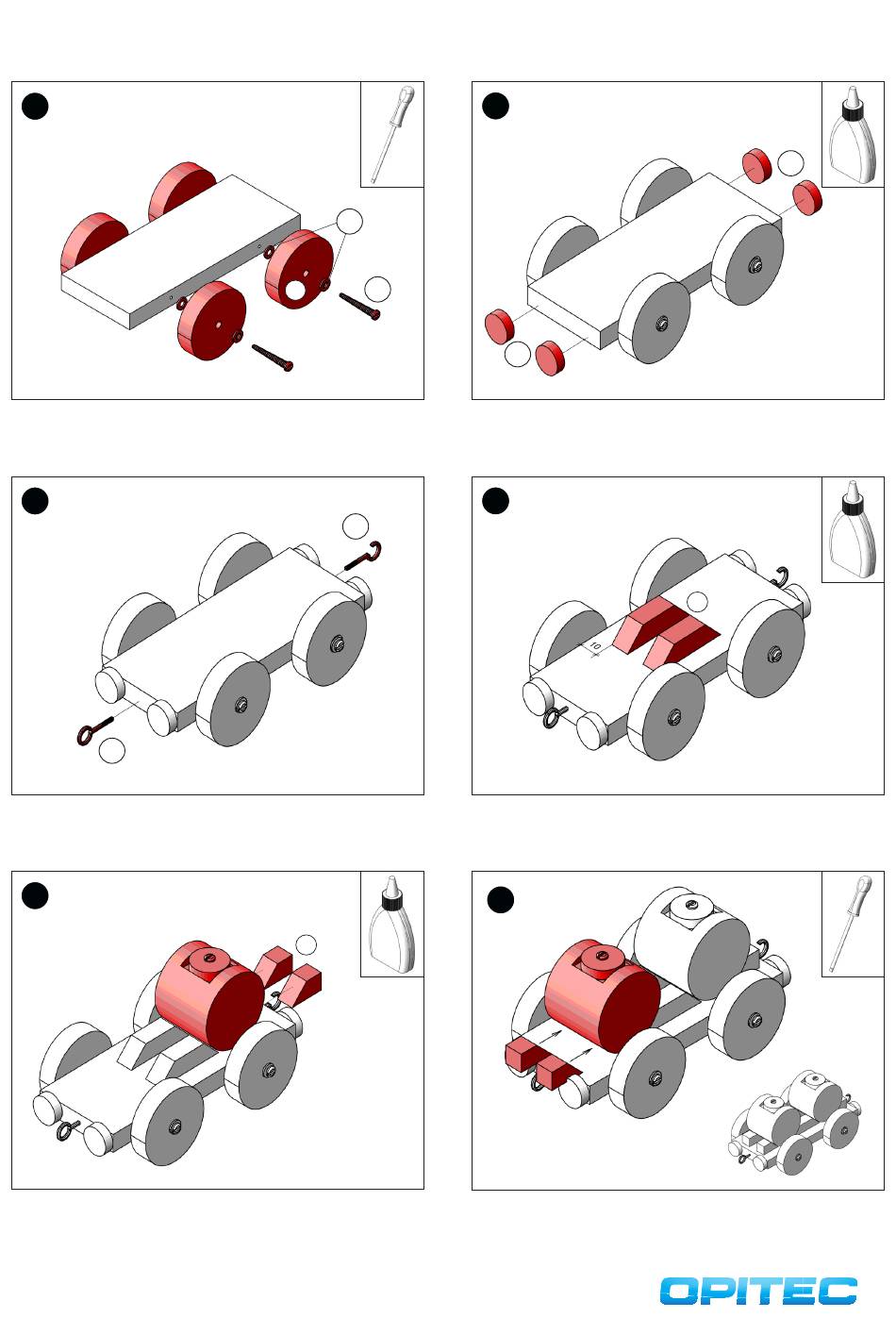 10

OPITEC