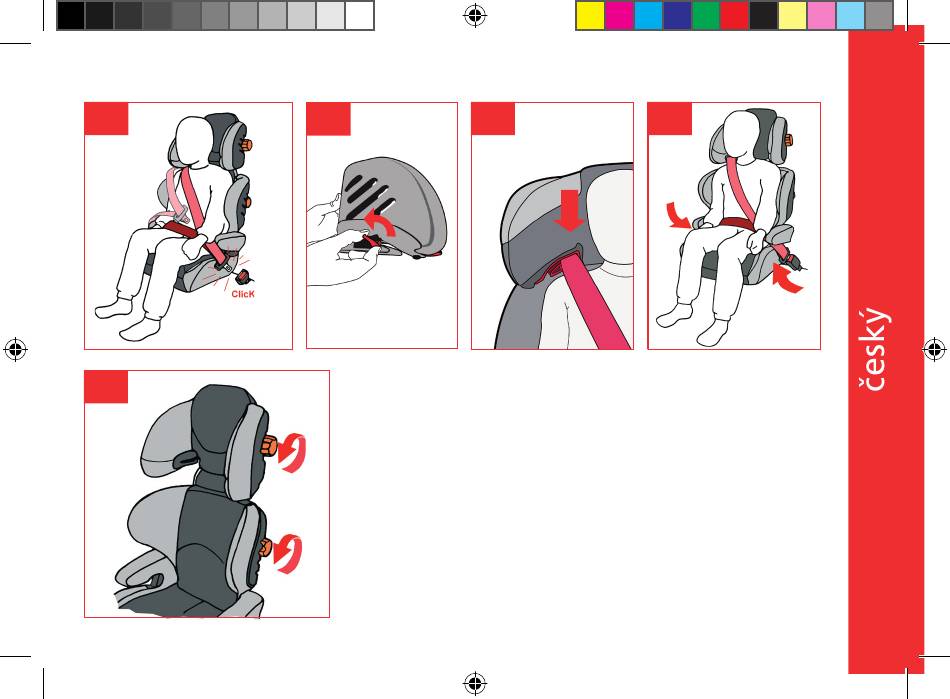 ClicK

český